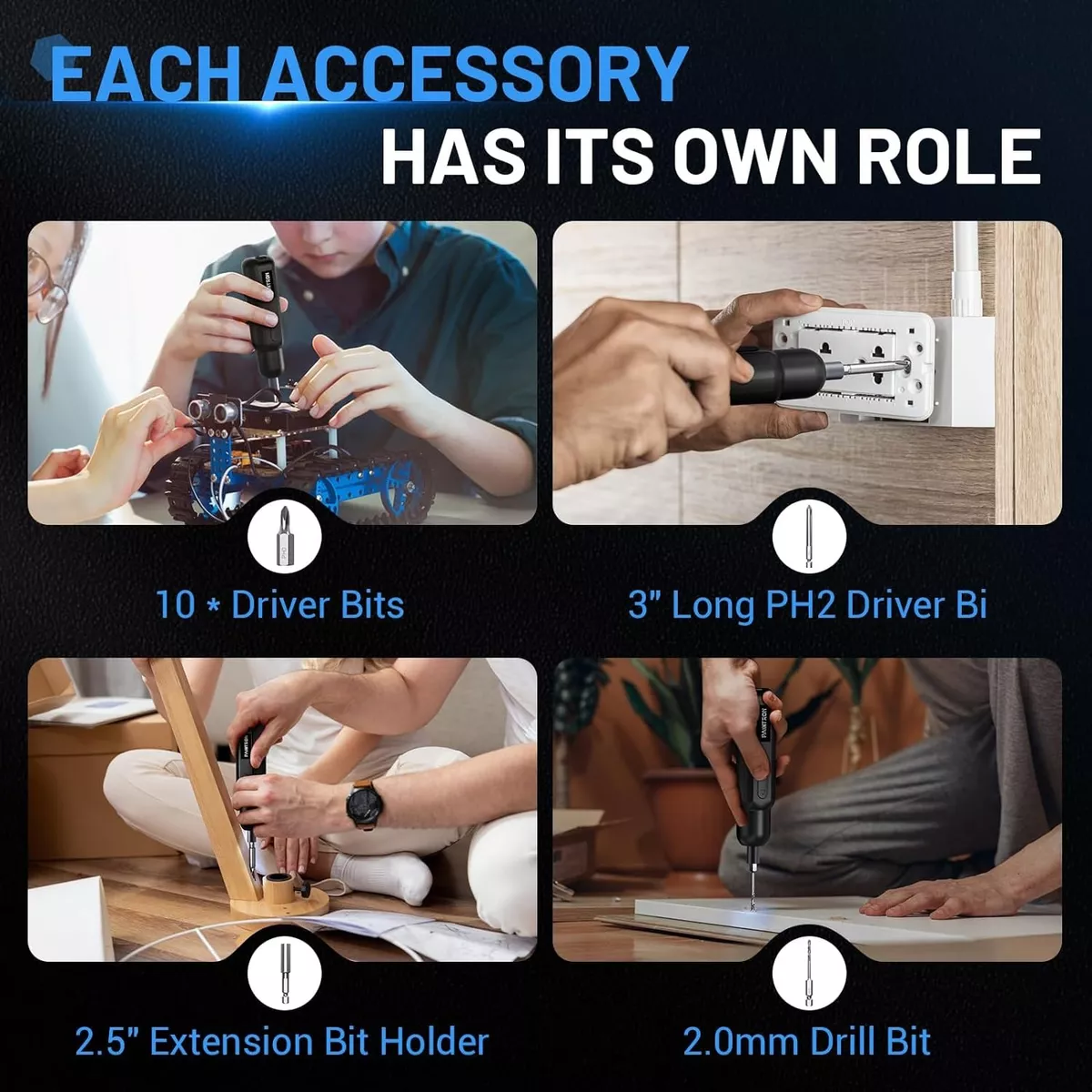 EACH ACCESSORY
HAS ITS OWN ROLE

10 * Driver Bits

3" Long PH2 Driver Bi

2.5" Extension Bit Holder

2.0mm Drill Bit