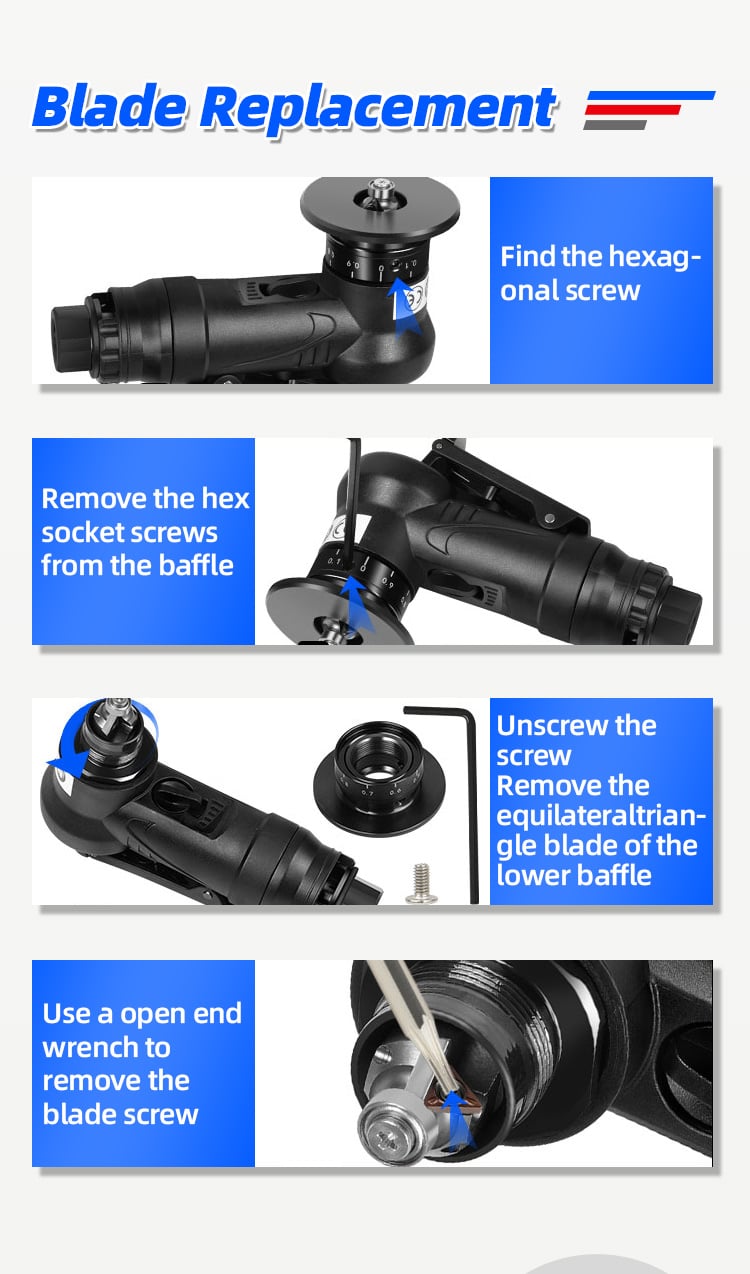 Blade Replacement

Find the hexagonal screw

Remove the hex socket screws from the baffle

Unscrew the screw
Remove the equilateraltriangle blade of the lower baffle

Use a open end wrench to remove the blade screw