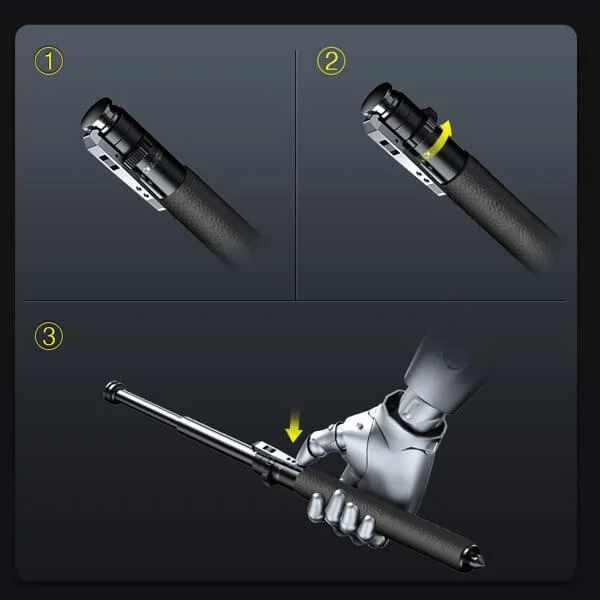 ①

②

③