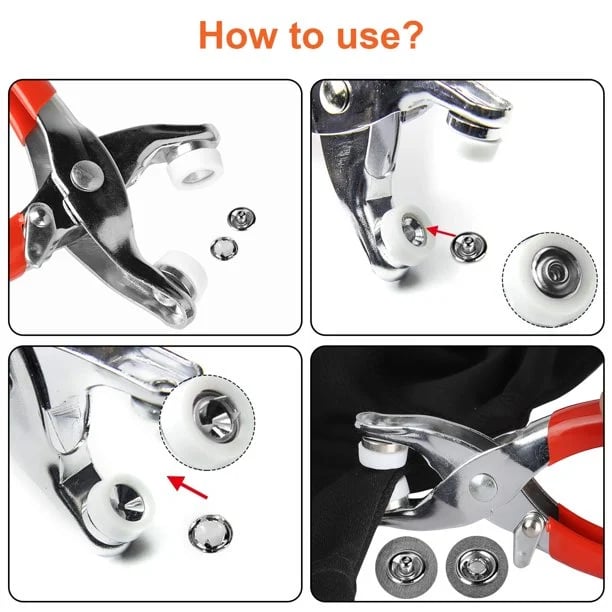 How to use?