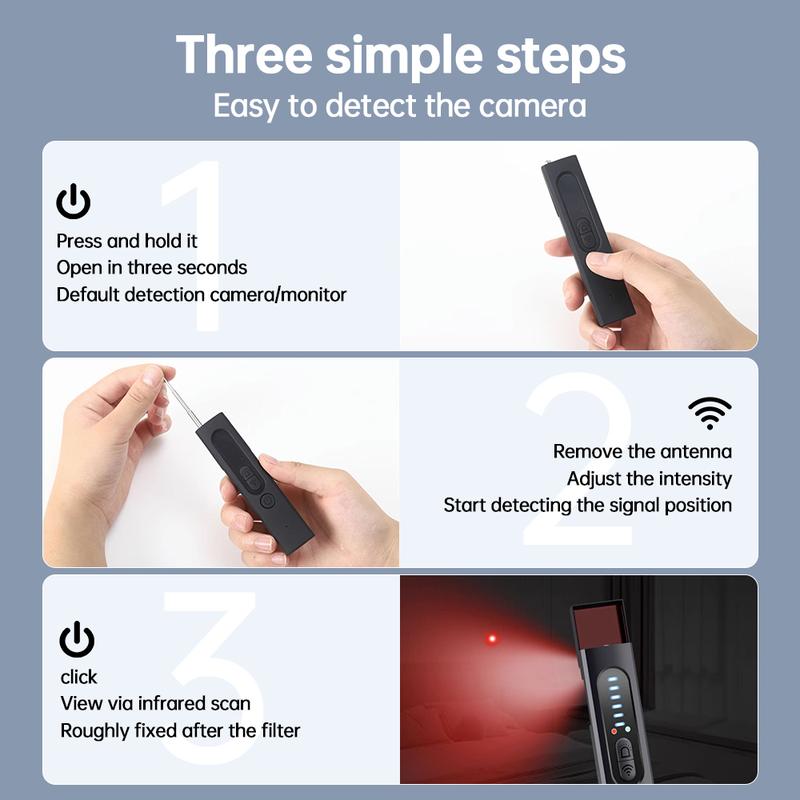 Three simple steps
Easy to detect the camera

1

Press and hold it
Open in three seconds
Default detection camera/monitor

2

Remove the antenna
Adjust the intensity
Start detecting the signal position

3

click
View via infrared scan
Roughly fixed after the filter