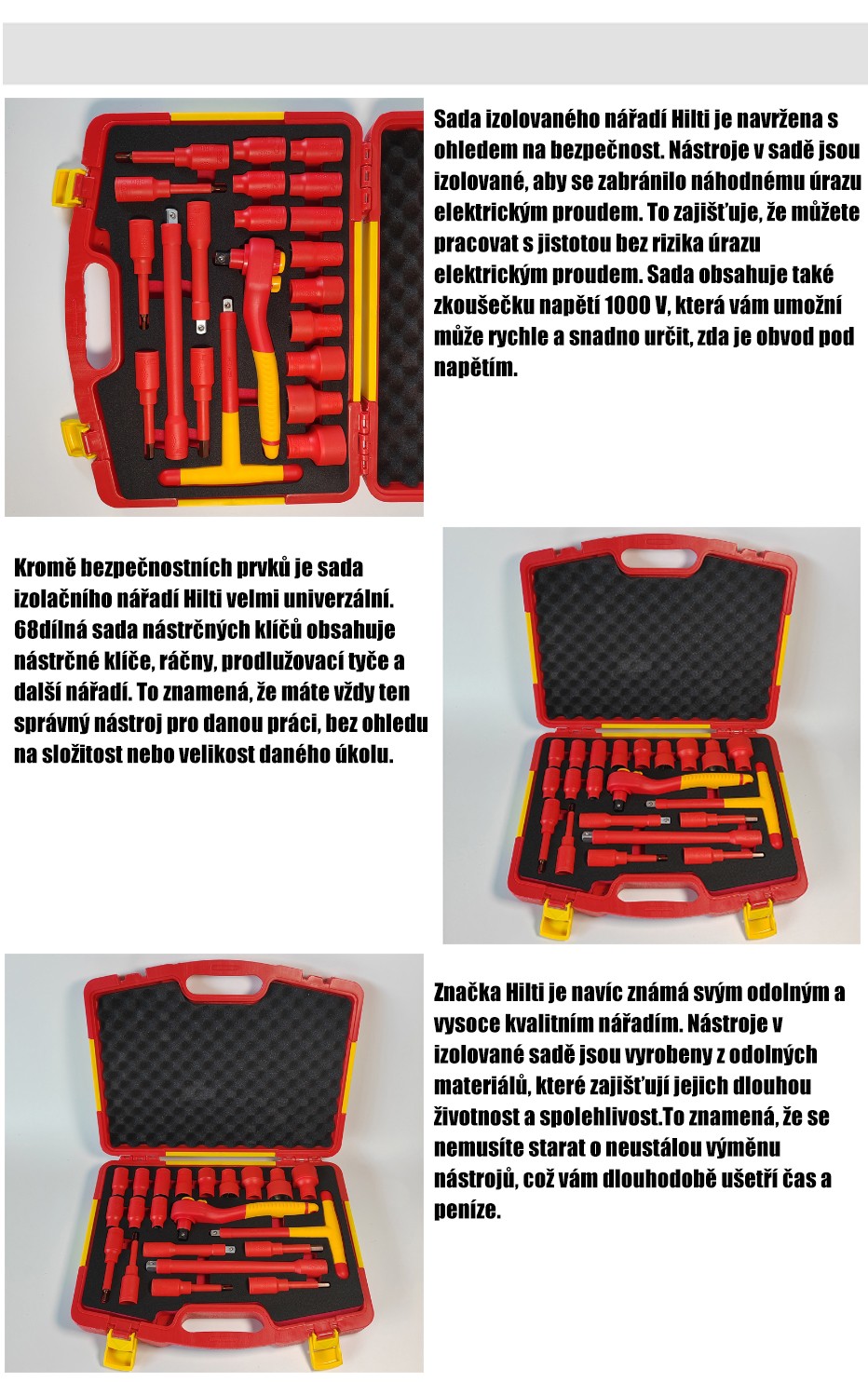 Sada izolovaného nářadí Hilti je navržena s ohledem na bezpečnost. Nástroje v sadě jsou izolované, aby se zabránilo náhodnému úrazu elektrickým proudem. To zajišťuje, že můžete pracovat s jistotou bez rizika úrazu elektrickým proudem. Sada obsahuje také zkoušečku napětí 1000 V, která vám umožní může rychle a snadno určit, zda je obvod pod napětím.

Kromě bezpečnostních prvků je sada izolačního nářadí Hilti velmi univerzální. 68dílná sada nástrčných klíčů obsahuje nástrčné klíče, ráčny, prodlužovací tyče a další nářadí. To znamená, že máte vždy ten správný nástroj pro danou práci, bez ohledu na složitost nebo velikost daného úkolu.

Značka Hilti je navíc známá svým odolným a vysoce kvalitním nářadím. Nástroje v izolované sadě jsou vyrobeny z odolných materiálů, které zajišťují jejich dlouhou životnost a spolehlivost.To znamená, že se nemusíte starat o neustálou výměnu nástrojů, což vám dlouhodobě ušetří čas a peníze.