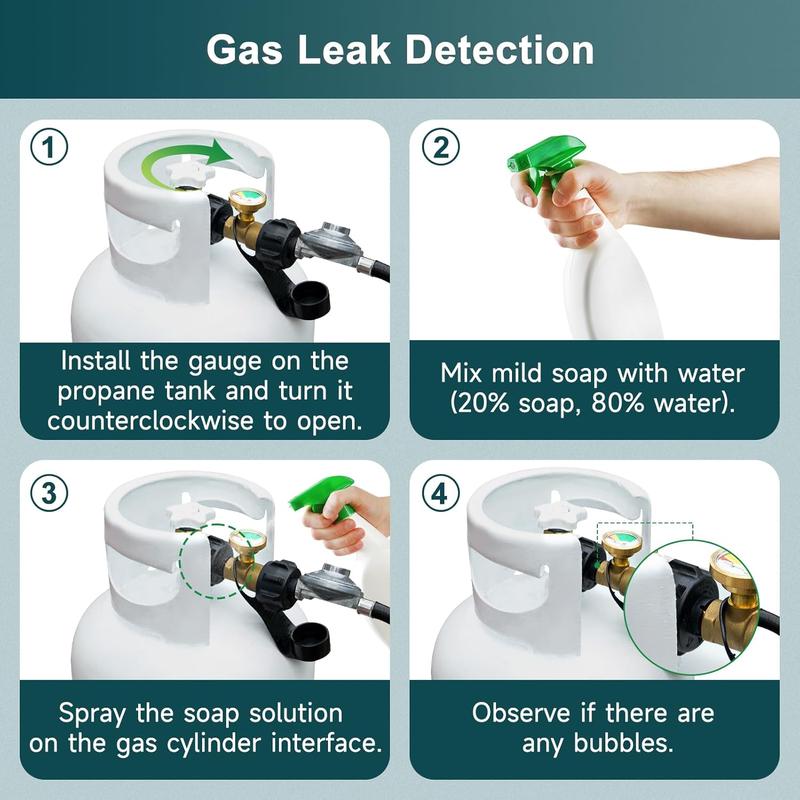 Gas Leak Detection

1

Install the gauge on the propane tank and turn it counterclockwise to open.

2

Mix mild soap with water (20% soap, 80% water).

3

Spray the soap solution on the gas cylinder interface.

4

Observe if there are any bubbles.