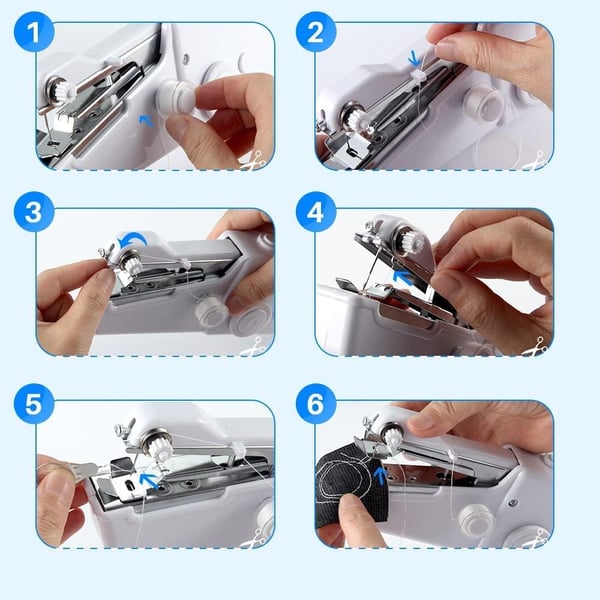 1

2

3

4

5

6