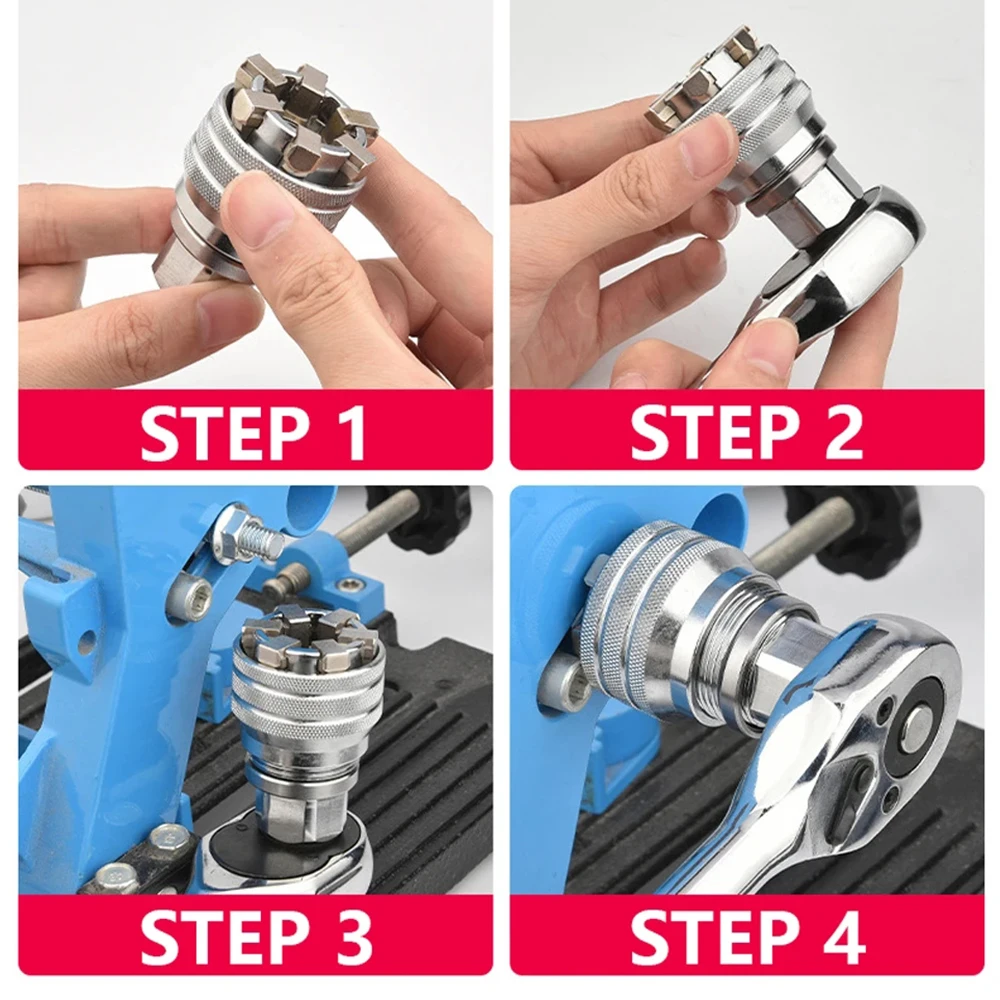 STEP 1

STEP 2

STEP 3

STEP 4