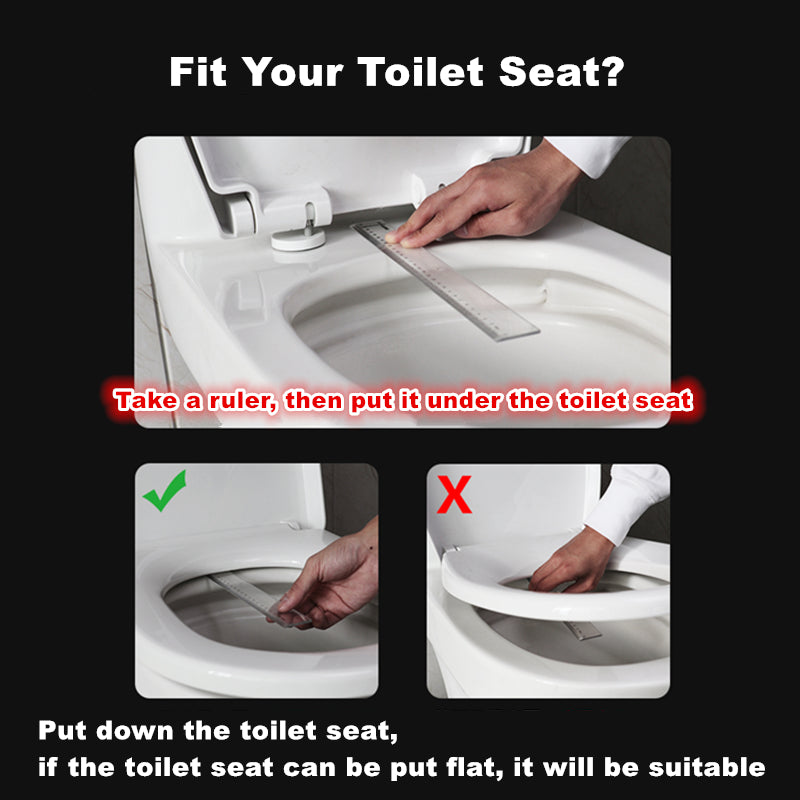 Fit Your Toilet Seat?

Take a ruler, then put it under the toilet seat

X

Put down the toilet seat,
if the toilet seat can be put flat, it will be suitable