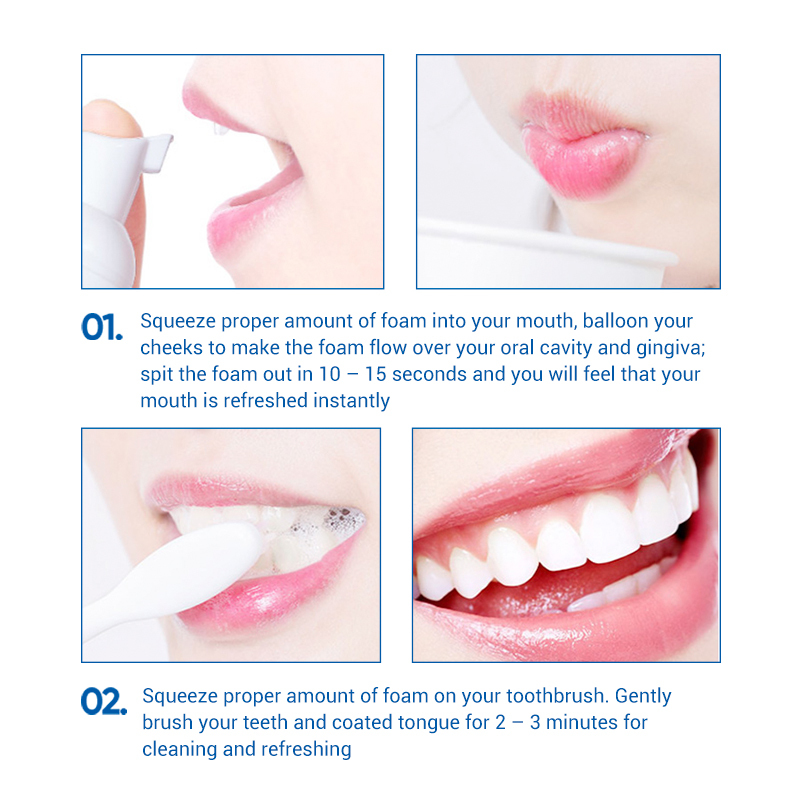 01. Squeeze proper amount of foam into your mouth, balloon your cheeks to make the foam flow over your oral cavity and gingiva; spit the foam out in 10 – 15 seconds and you will feel that your mouth is refreshed instantly

02. Squeeze proper amount of foam on your toothbrush. Gently brush your teeth and coated tongue for 2 – 3 minutes for cleaning and refreshing