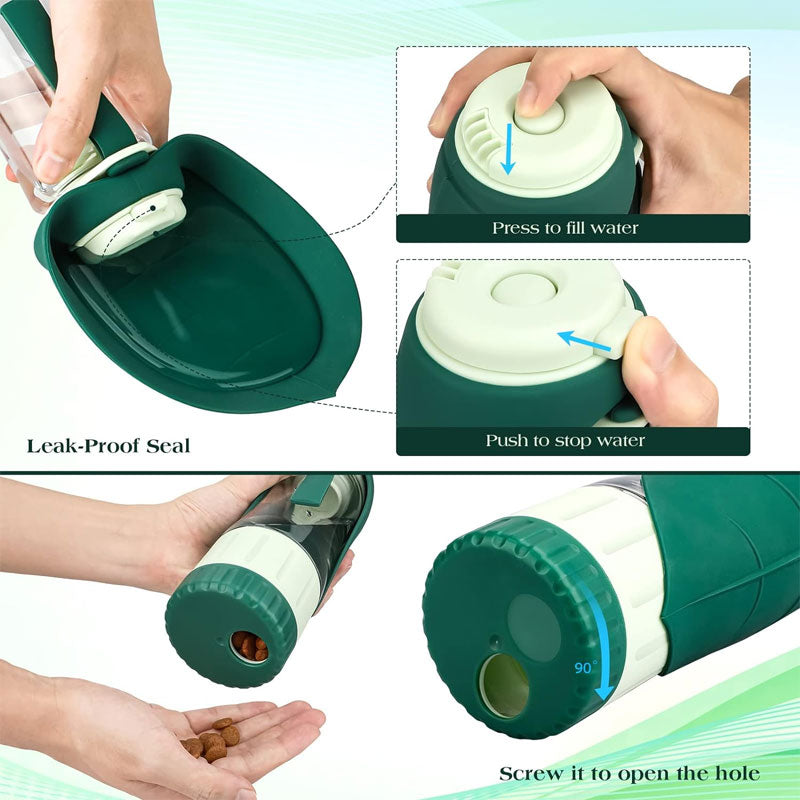 Press to fill water

Push to stop water

Leak-Proof Seal

90°

Screw it to open the hole