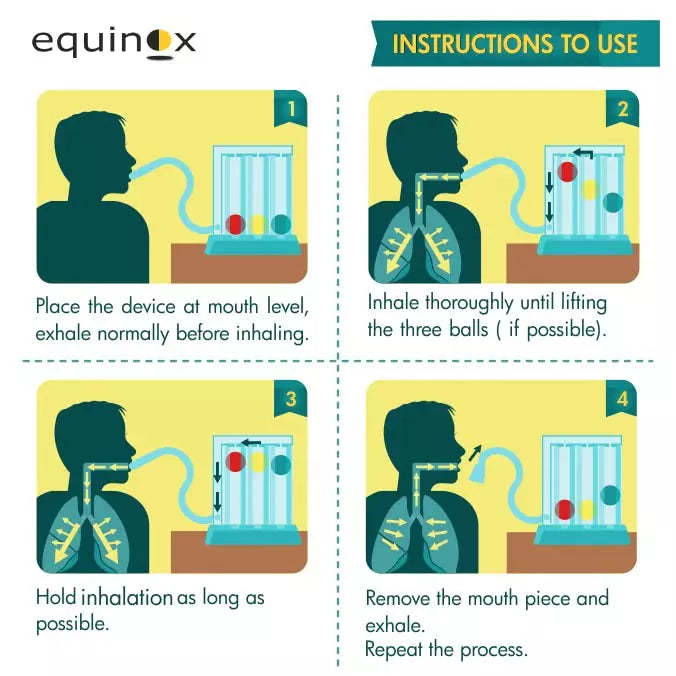 equinox

INSTRUCTIONS TO USE

1

Place the device at mouth level, exhale normally before inhaling.

2

Inhale thoroughly until lifting the three balls ( if possible).

3

Hold inhalation as long as possible.

4

Remove the mouth piece and exhale.
Repeat the process.