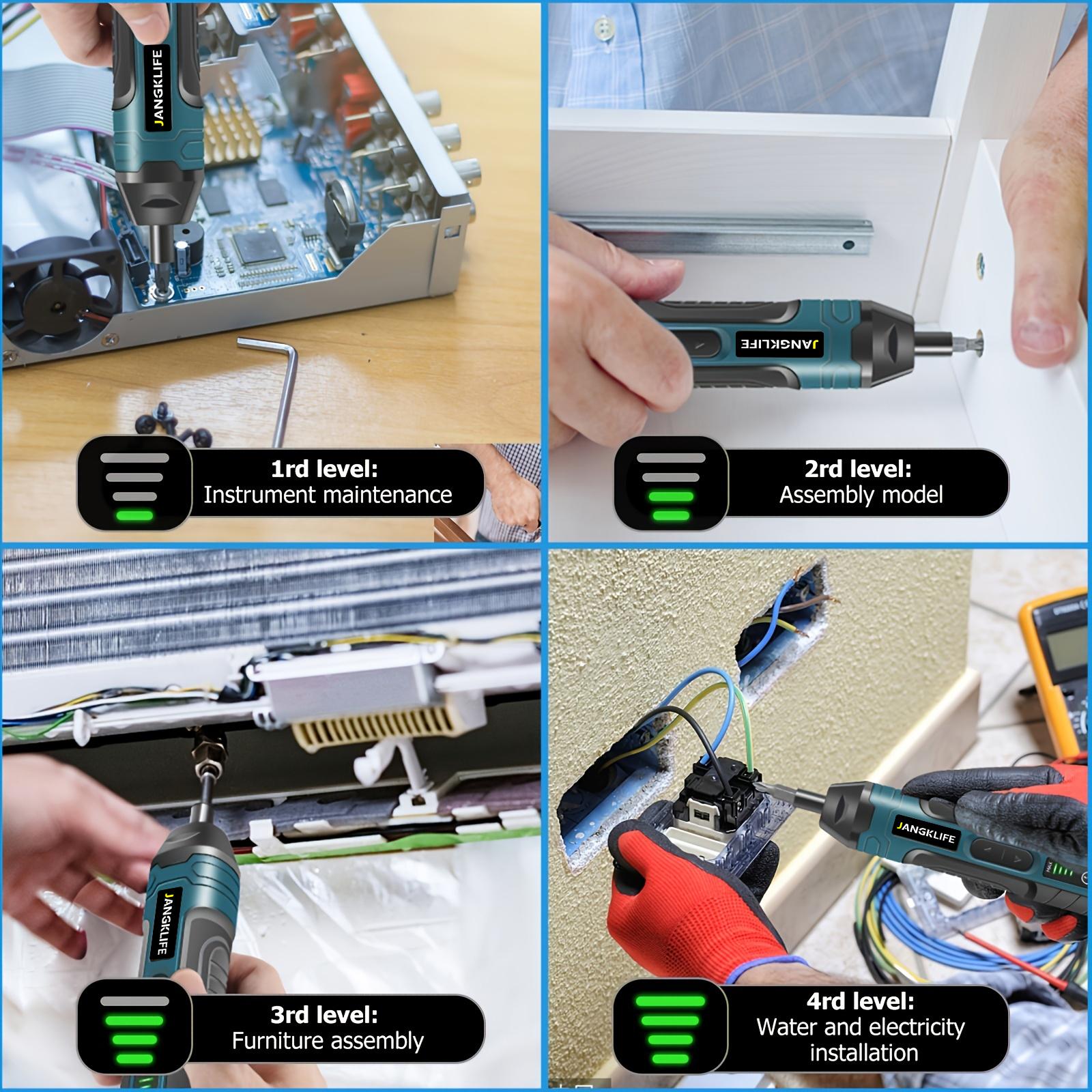 JANGKLIFE

1rd level:
Instrument maintenance

JANGKLIFE

2rd level:
Assembly model

JANGKLIFE

3rd level:
Furniture assembly

JANGKLIFE

4rd level:
Water and electricity installation