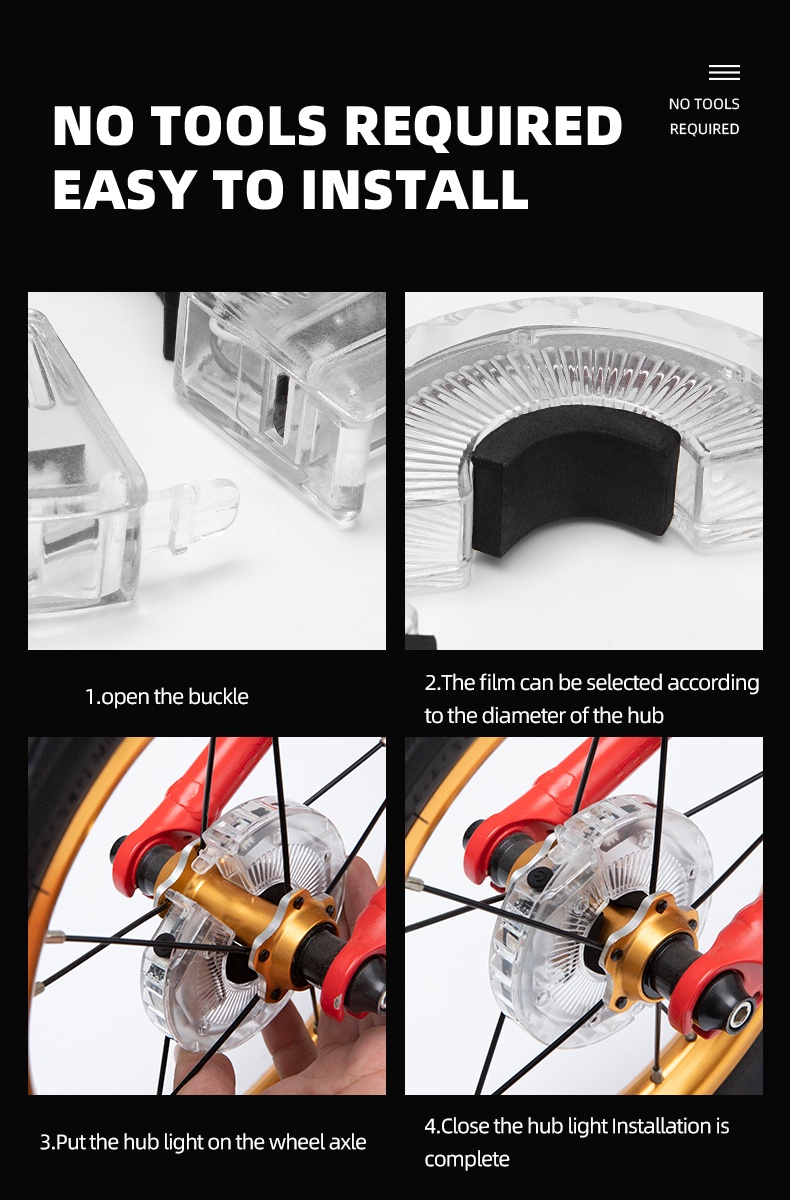 NO TOOLS REQUIRED
EASY TO INSTALL

NO TOOLS REQUIRED

1.open the buckle

2.The film can be selected according to the diameter of the hub

3.Put the hub light on the wheel axle

4.Close the hub light Installation is complete