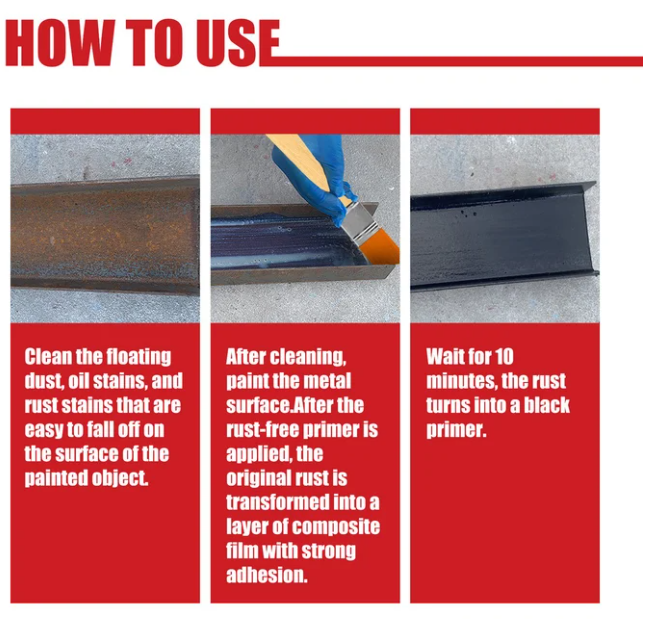 HOW TO USE

Clean the floating dust, oil stains, and rust stains that are easy to fall off on the surface of the painted object.

After cleaning, paint the metal surface.After the rust-free primer is applied, the original rust is transformed into a layer of composite film with strong adhesion.

Wait for 10 minutes, the rust turns into a black primer.