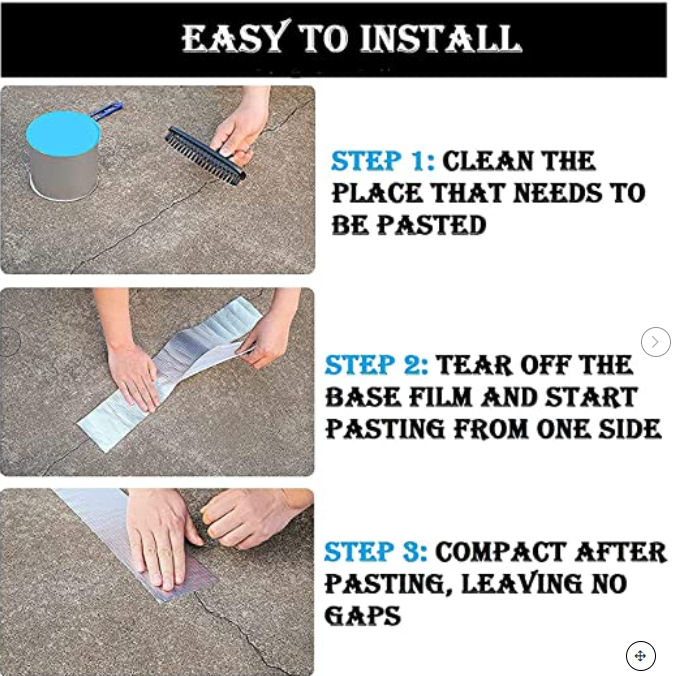 EASY TO INSTALL

STEP 1: CLEAN THE PLACE THAT NEEDS TO BE PASTED

STEP 2: TEAR OFF THE BASE FILM AND START PASTING FROM ONE SIDE

STEP 3: COMPACT AFTER PASTING, LEAVING NO GAPS