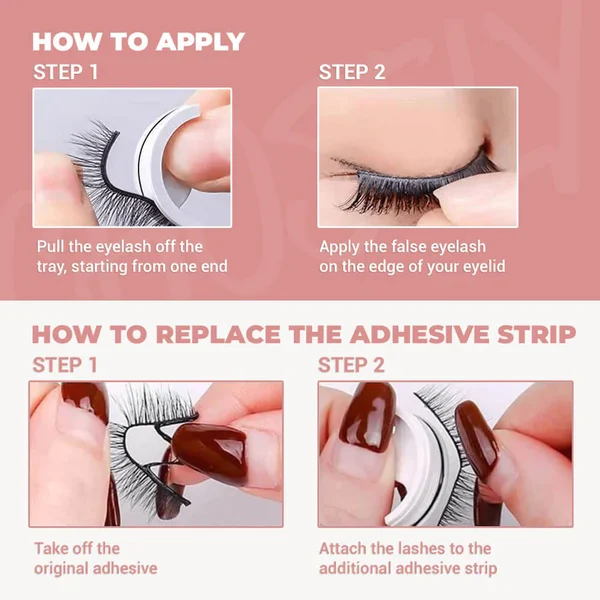 HOW TO APPLY

STEP 1

Pull the eyelash off the tray, starting from one end

STEP 2

Apply the false eyelash on the edge of your eyelid

HOW TO REPLACE THE ADHESIVE STRIP

STEP 1

Take off the original adhesive

STEP 2

Attach the lashes to the additional adhesive strip