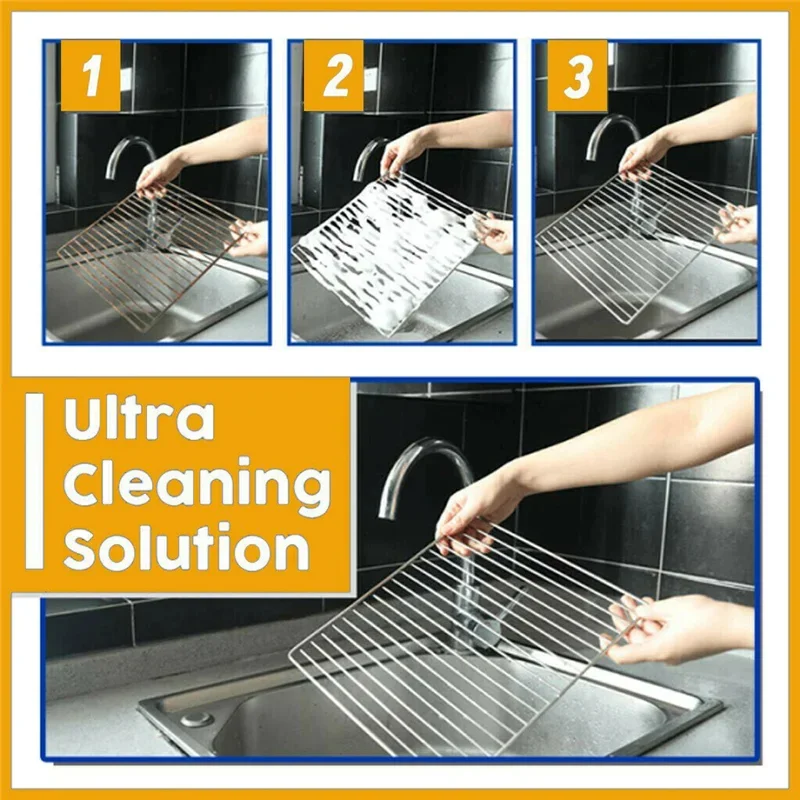 1

2

3

Ultra Cleaning Solution