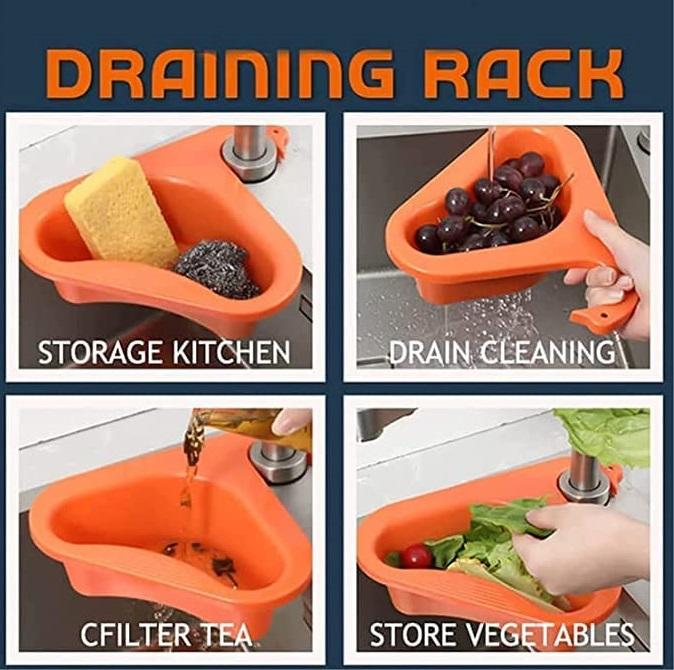 DRAINING RACK

STORAGE KITCHEN

DRAIN CLEANING

CFILTER TEA

STORE VEGETABLES