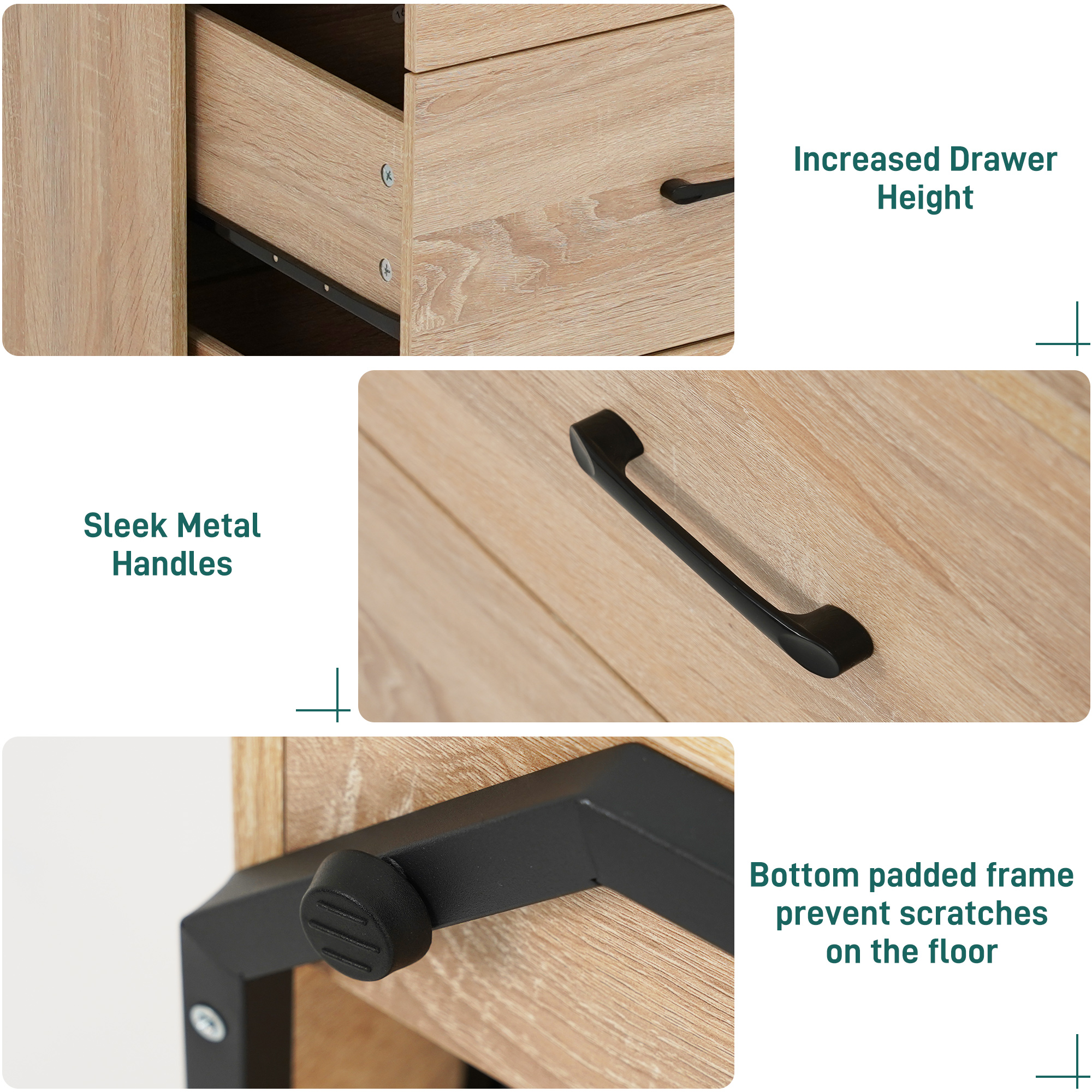 Increased Drawer Height

Sleek Metal Handles

Bottom padded frame prevent scratches on the floor