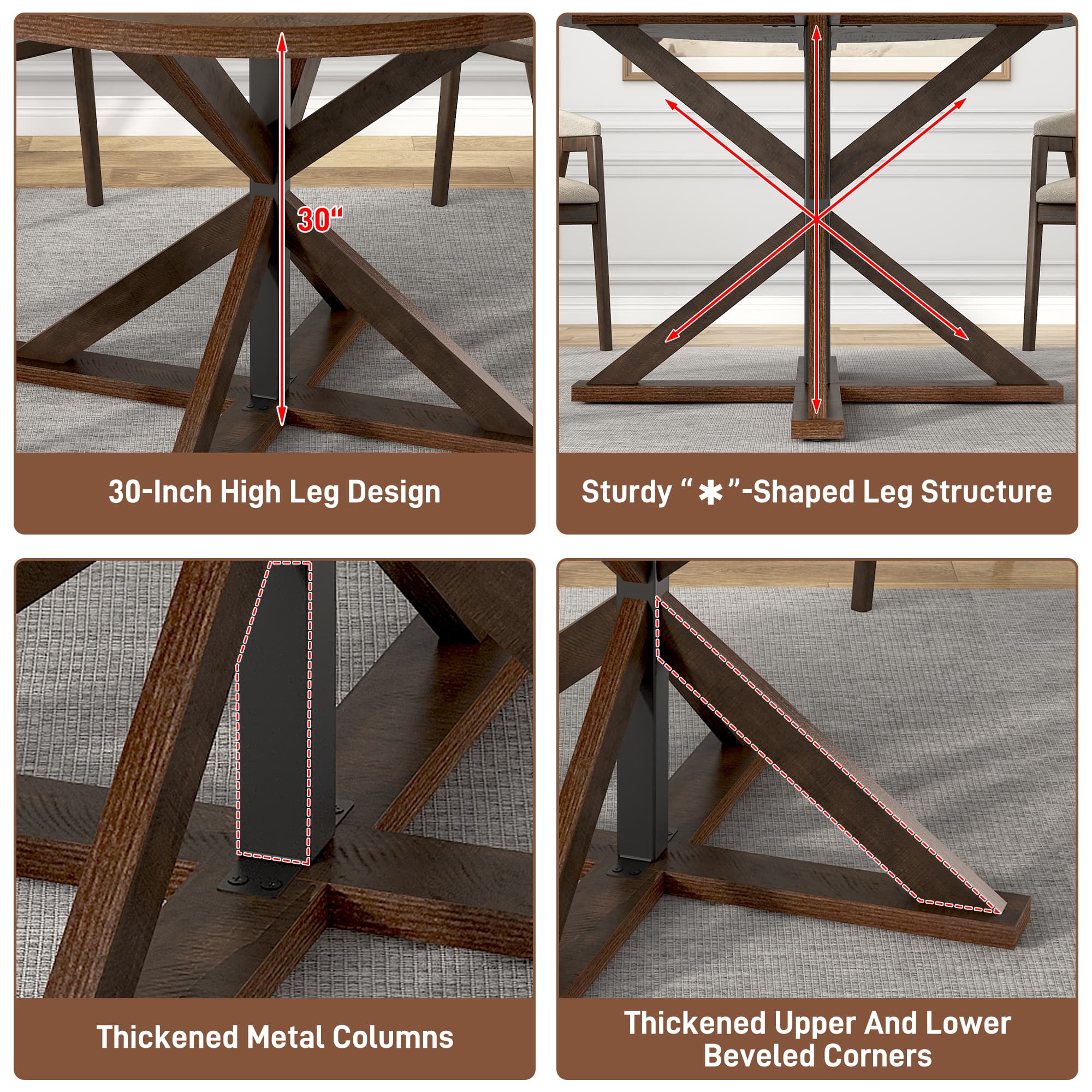 30"

30-Inch High Leg Design

Sturdy "✱"-Shaped Leg Structure

Thickened Metal Columns

Thickened Upper And Lower Beveled Corners