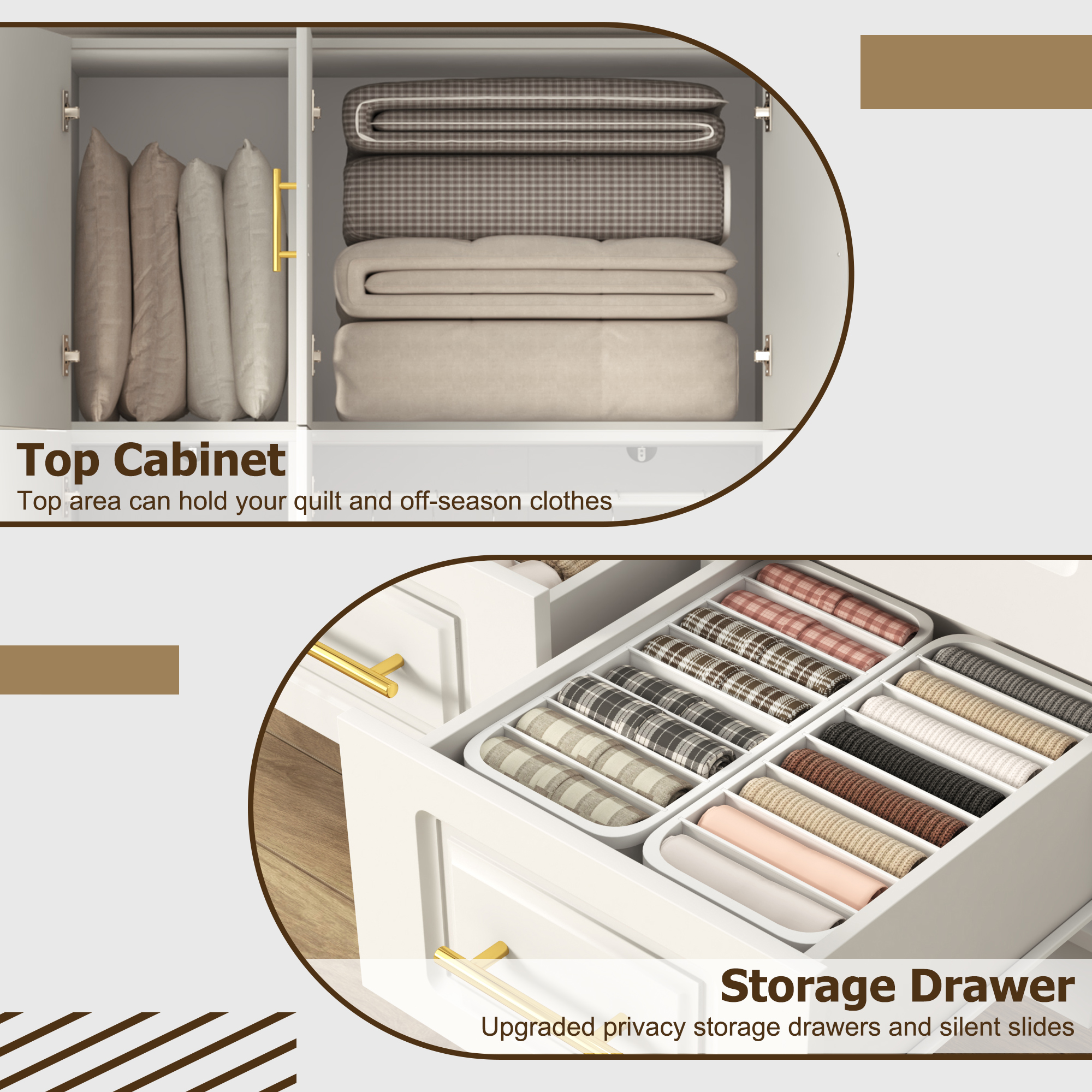 Top Cabinet
Top area can hold your quilt and off-season clothes

Storage Drawer
Upgraded privacy storage drawers and silent slides