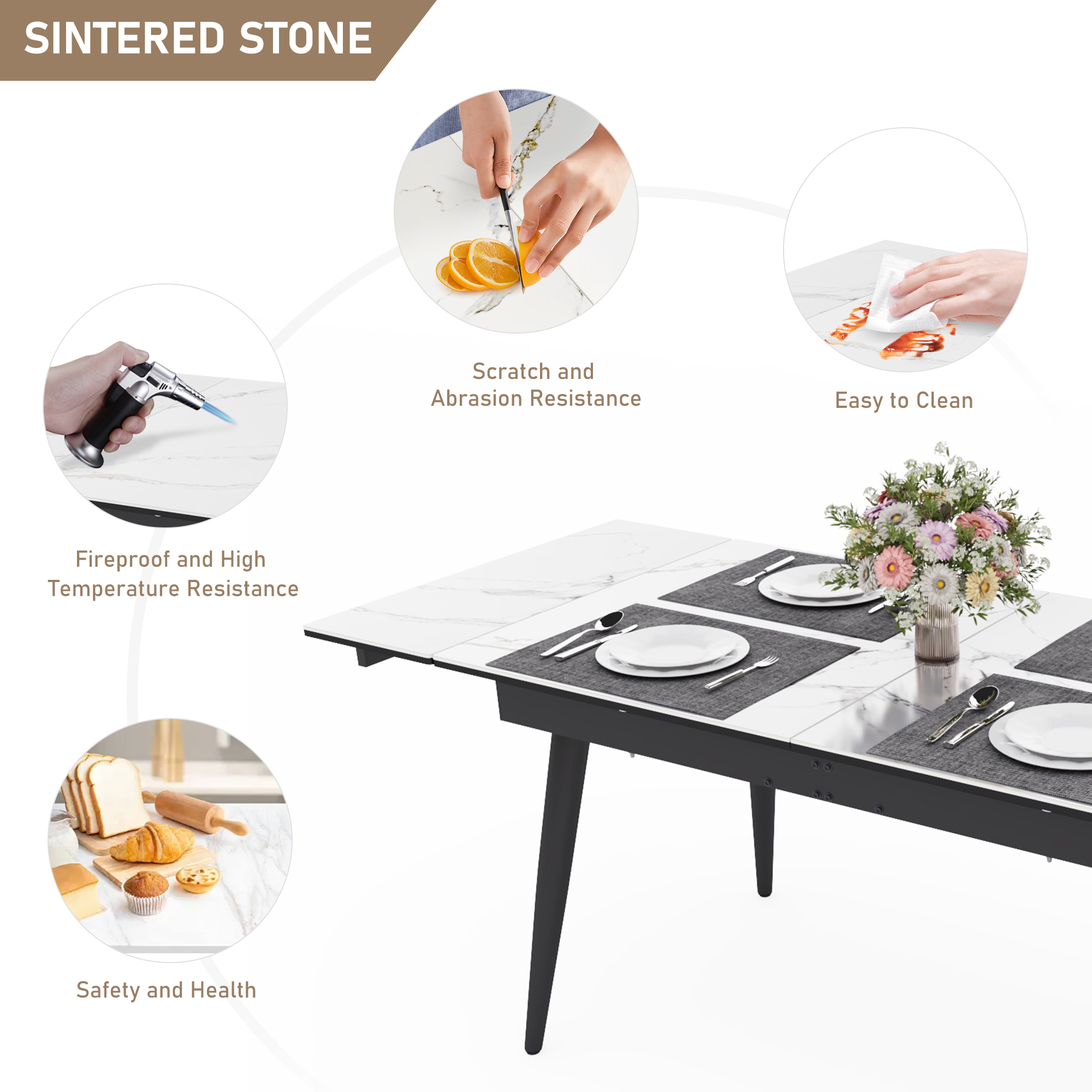 SINTERED STONE

Scratch and
Abrasion Resistance

Easy to Clean

Fireproof and High
Temperature Resistance

Safety and Health