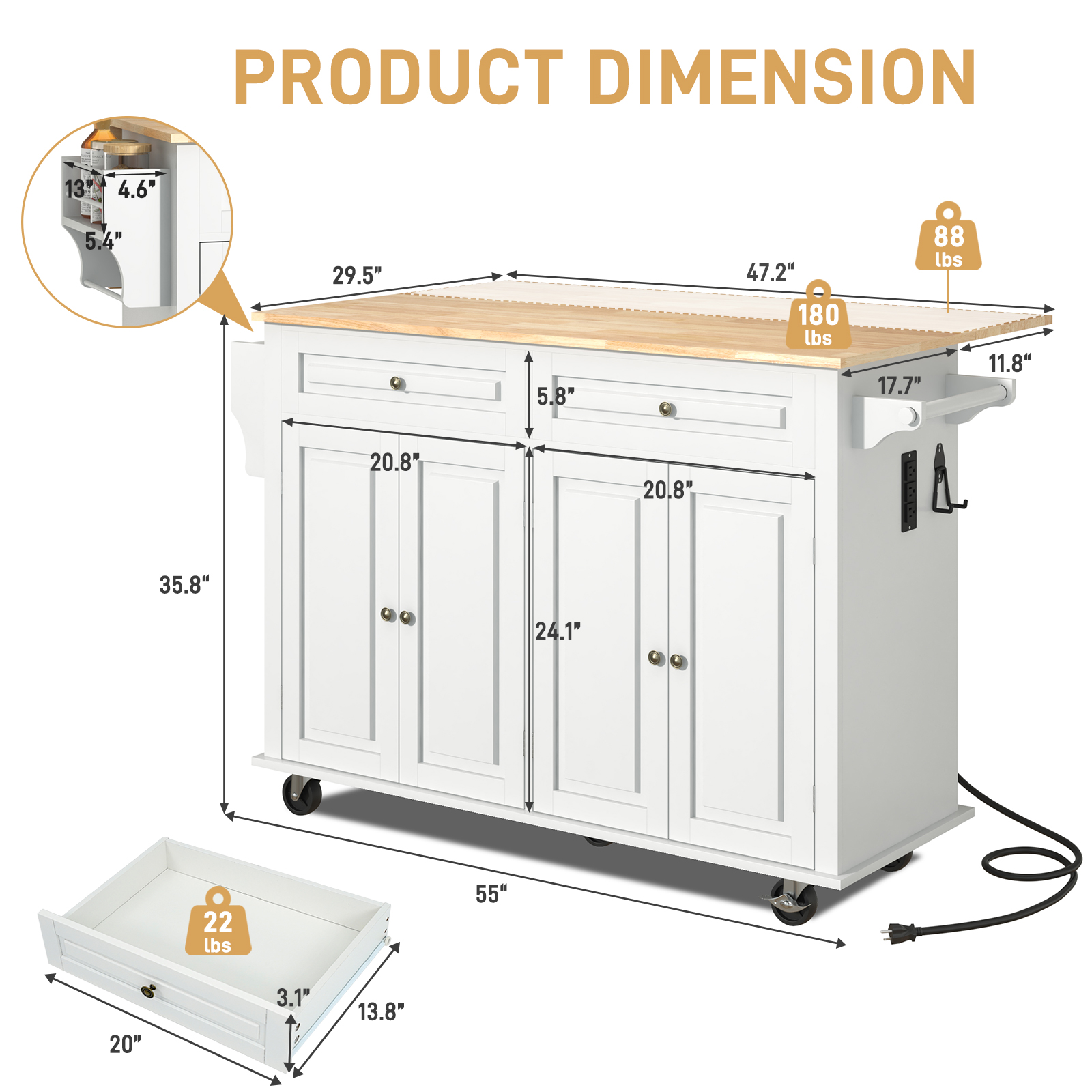 PRODUCT DIMENSION

13"
4.6"
5.4"

29.5"
47.2"
88 lbs
180 lbs
11.8"
17.7"
5.8"
20.8"
20.8"
35.8"
24.1"
55"

22 lbs
3.1"
13.8"
20"