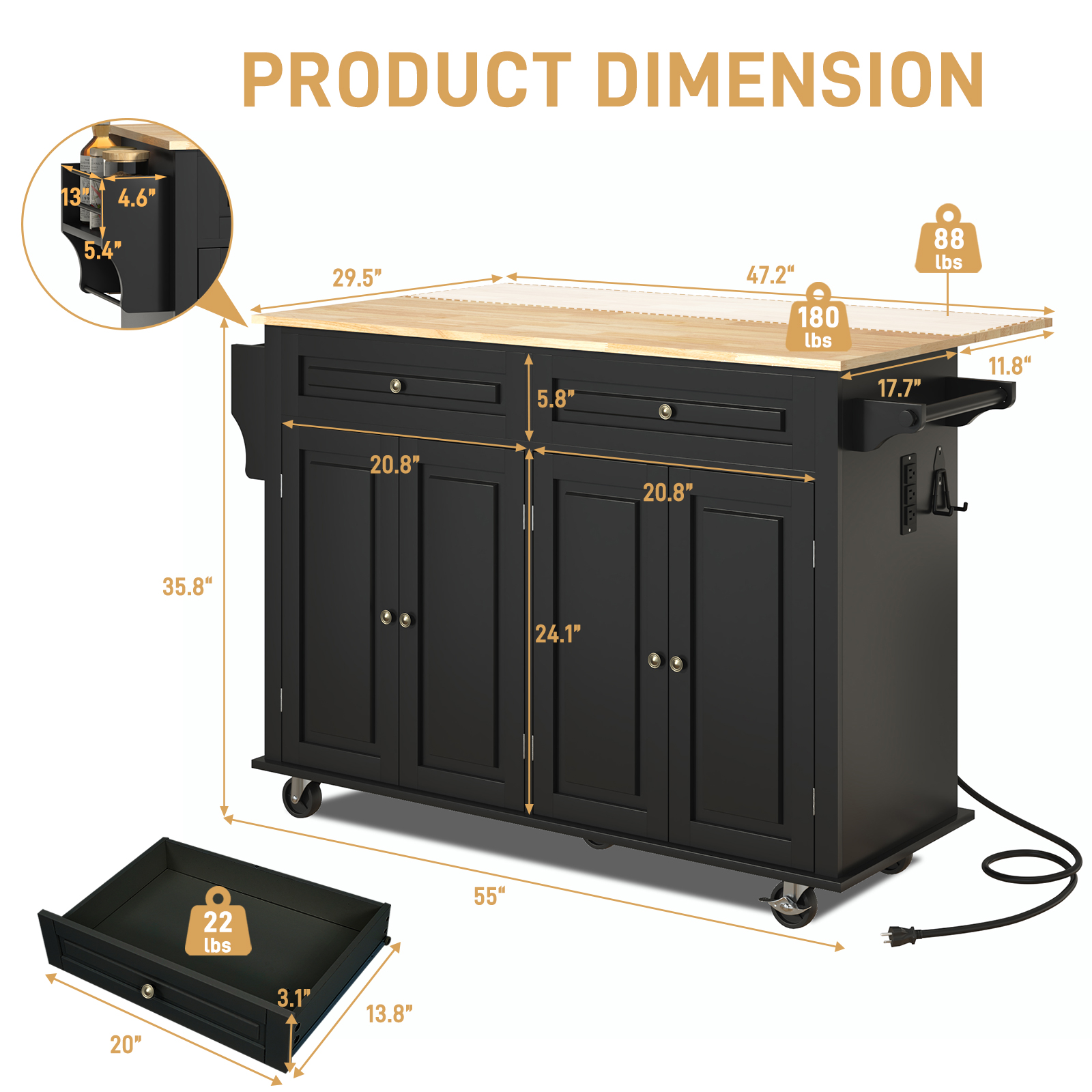 PRODUCT DIMENSION

13"
4.6"
5.4"

29.5"
47.2"
88 lbs
180 lbs
11.8"
17.7"
5.8"
20.8"
20.8"
35.8"
24.1"
55"

22 lbs
3.1"
13.8"
20"