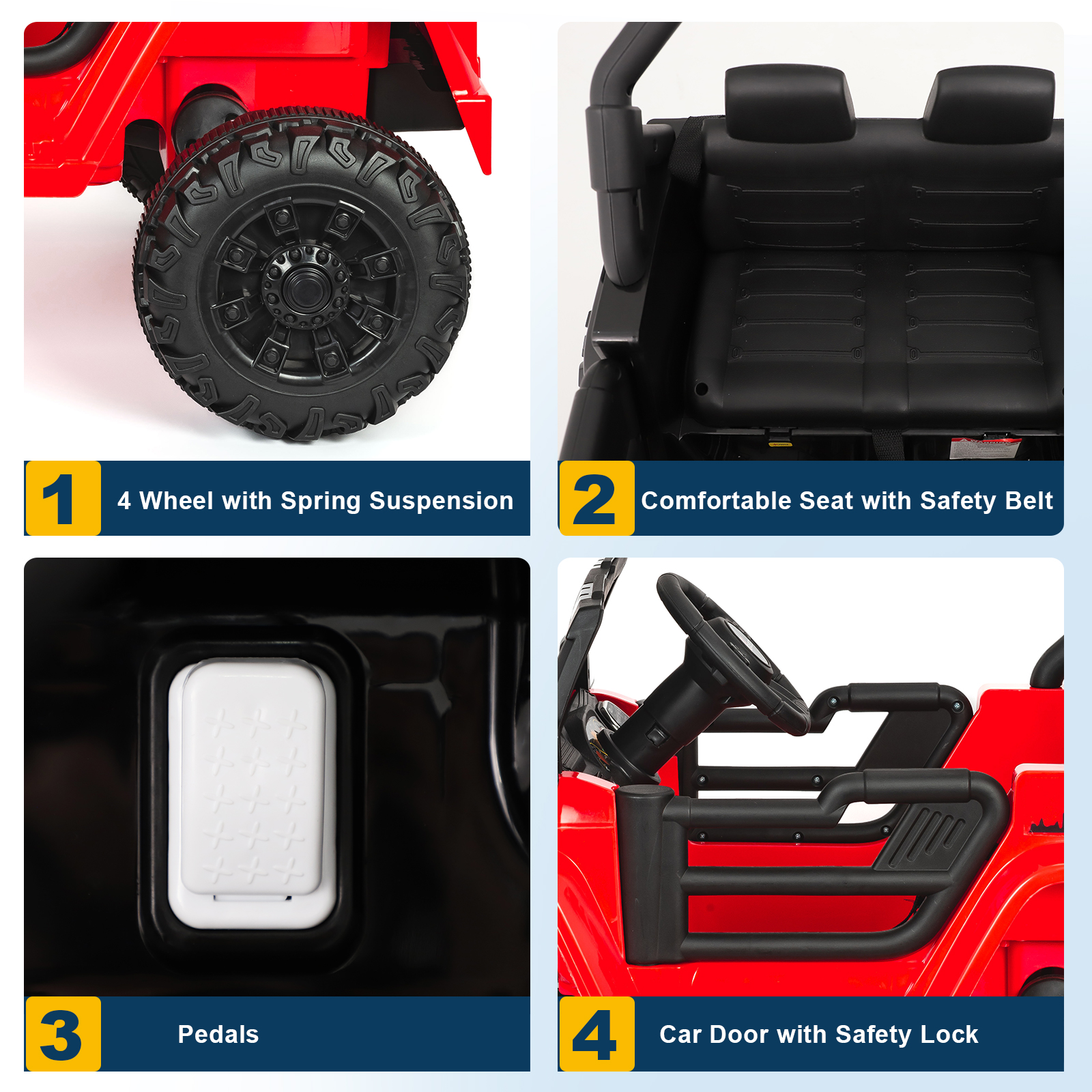 1 4 Wheel with Spring Suspension

2 Comfortable Seat with Safety Belt

3 Pedals

4 Car Door with Safety Lock