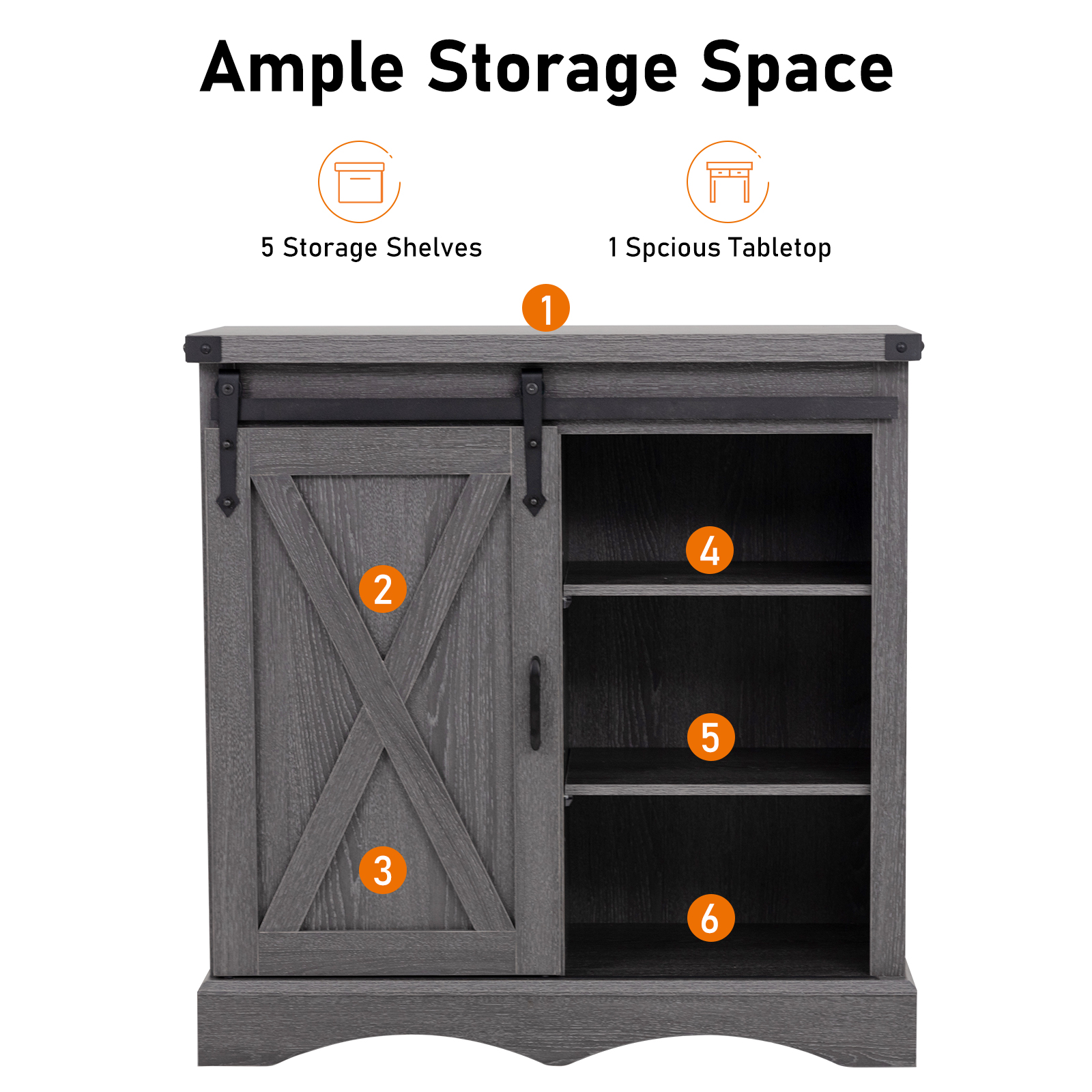 Ample Storage Space

5 Storage Shelves

1 Spcious Tabletop

1

2

3

4

5

6