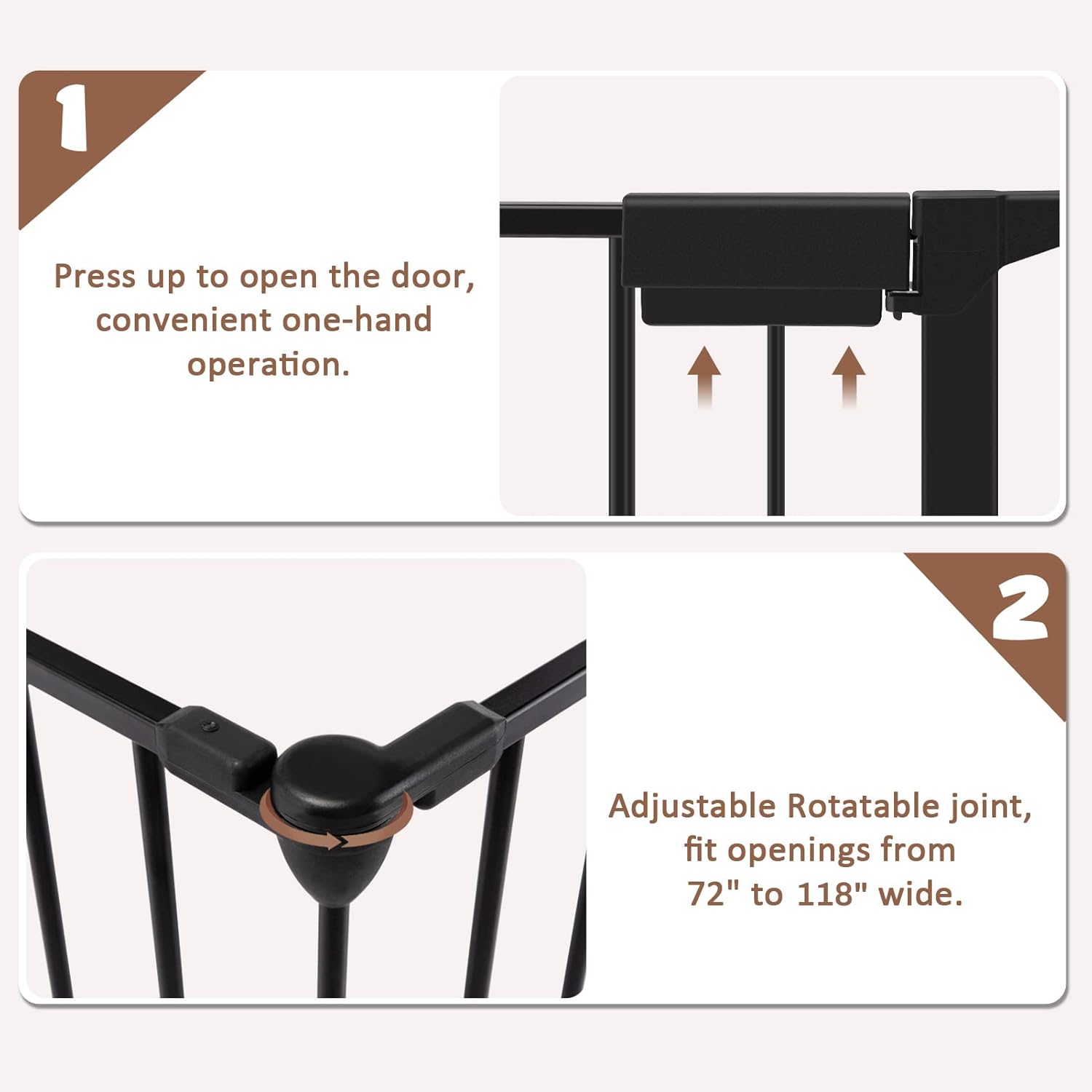 1

Press up to open the door, convenient one-hand operation.

2

Adjustable Rotatable joint, fit openings from 72" to 118" wide.