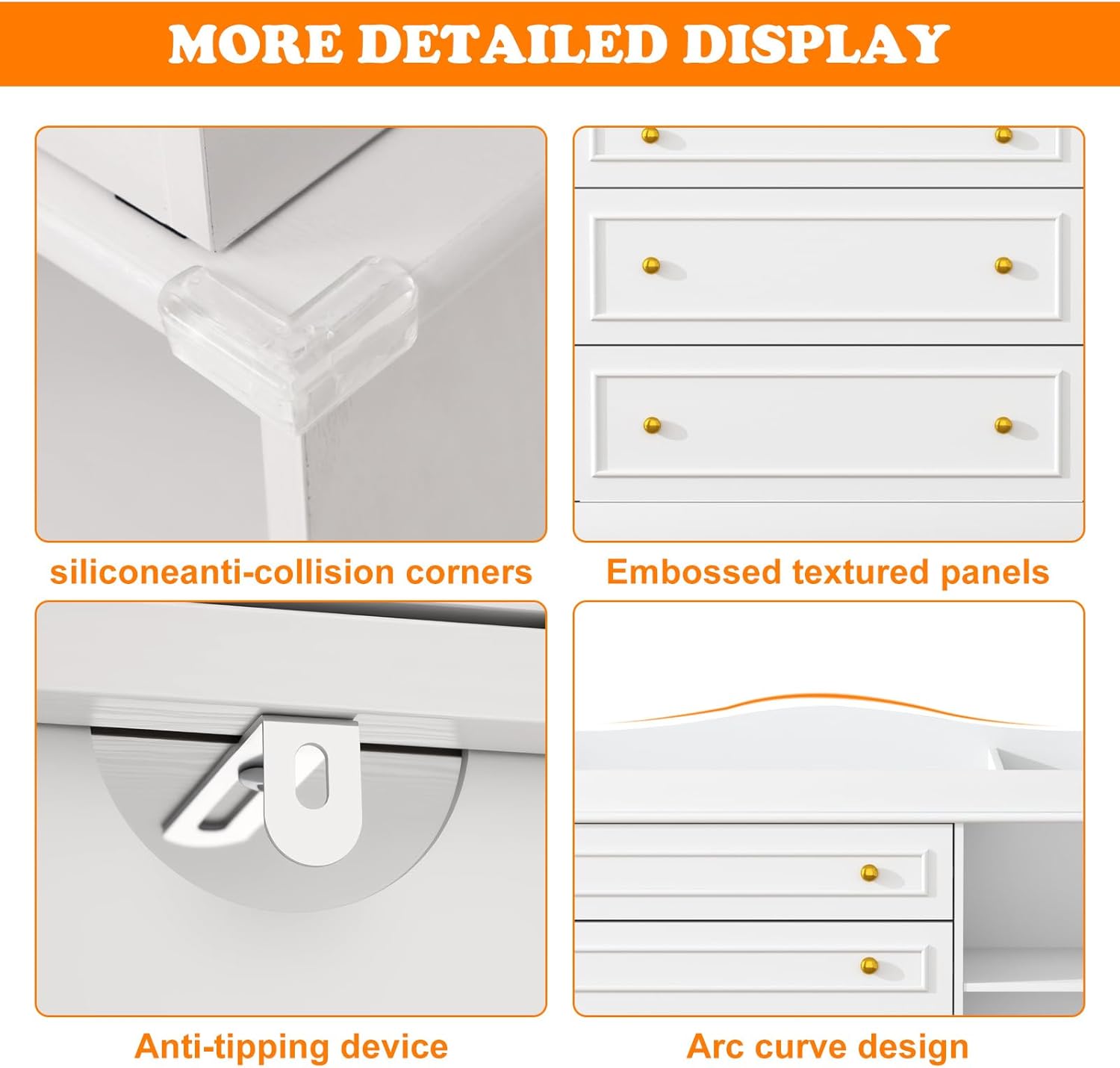 MORE DETAILED DISPLAY

siliconeanti-collision corners

Embossed textured panels

Anti-tipping device

Arc curve design