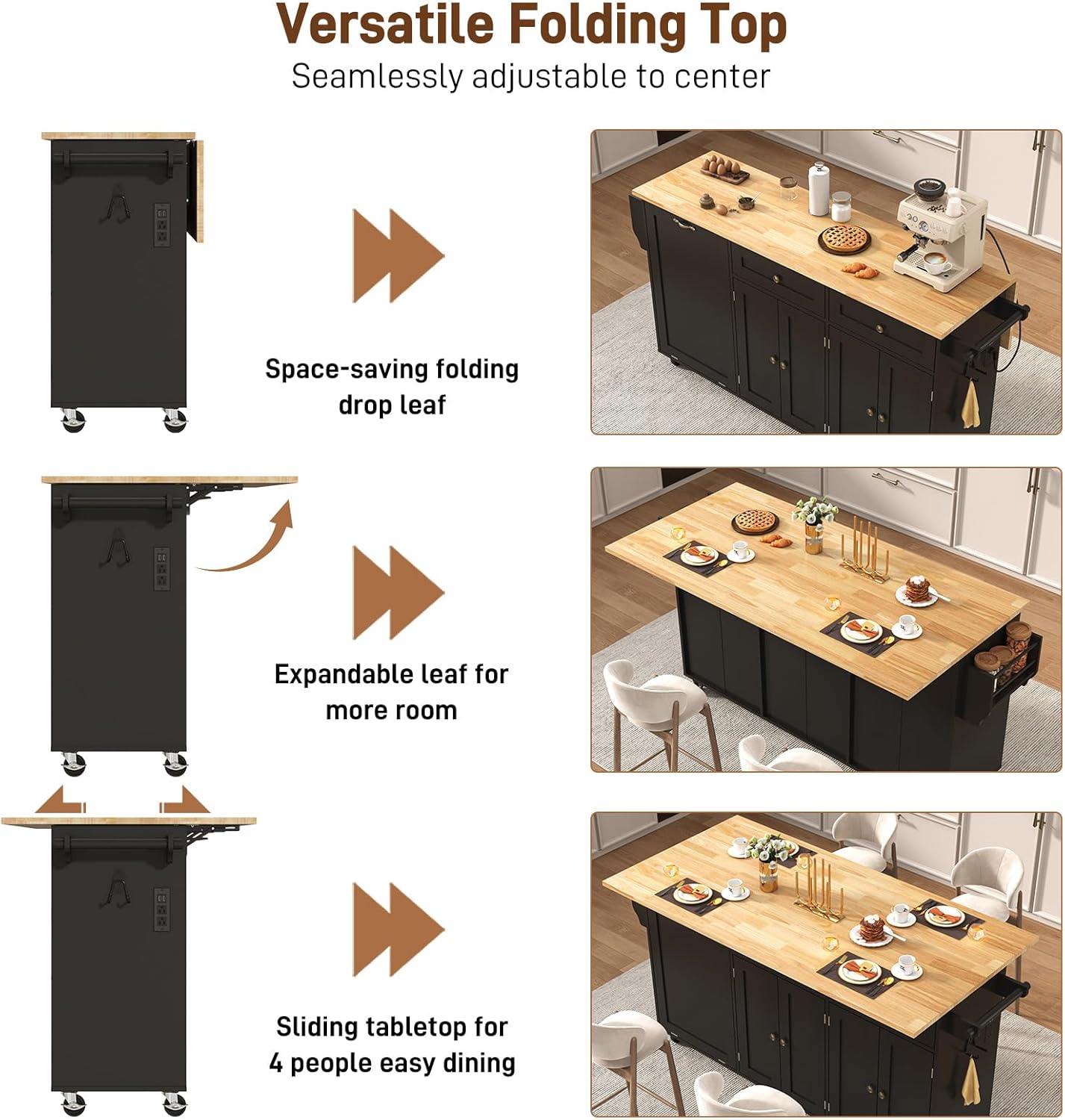 Versatile Folding Top
Seamlessly adjustable to center

Space-saving folding drop leaf

Expandable leaf for more room

Sliding tabletop for 4 people easy dining