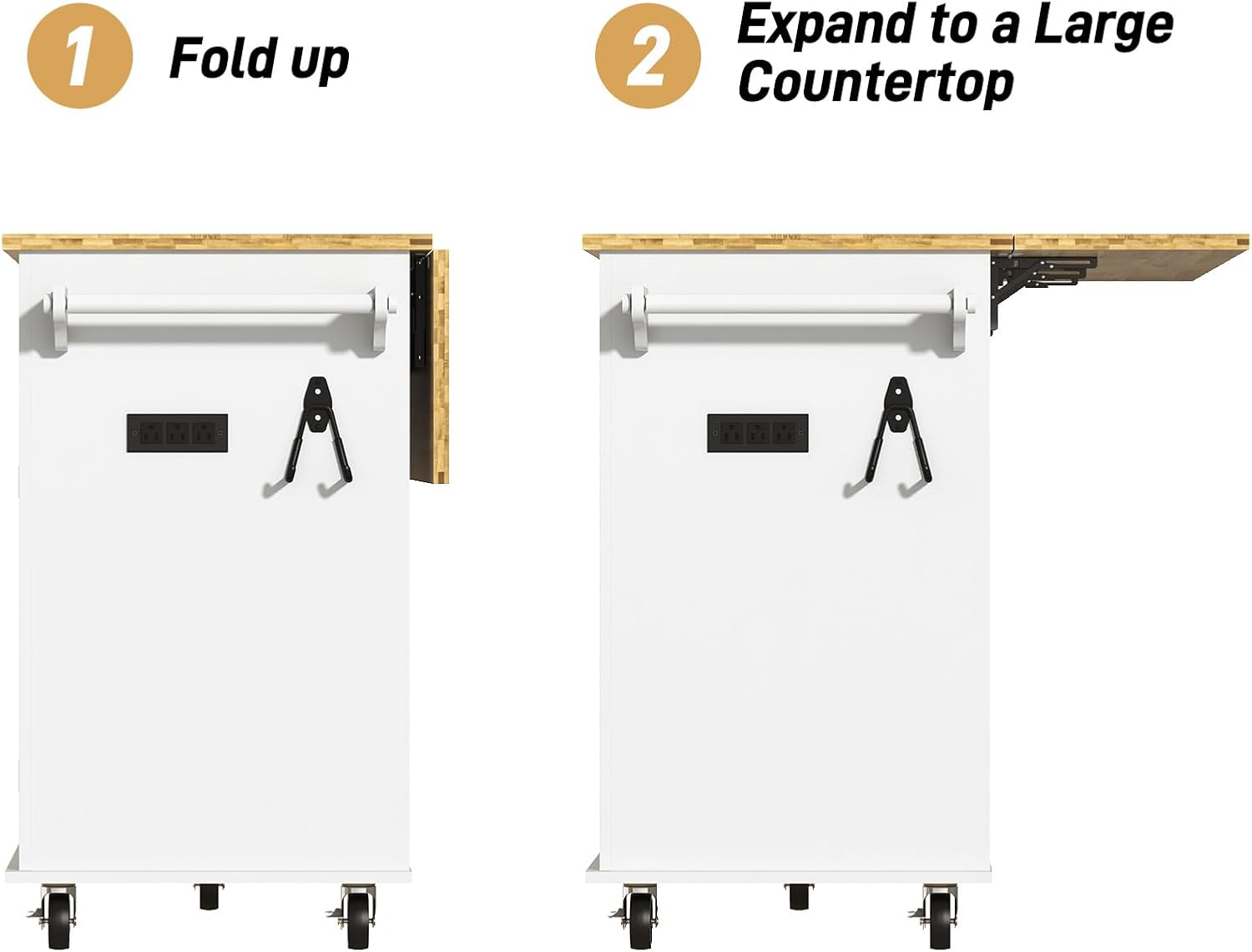 1 Fold up

2 Expand to a Large Countertop