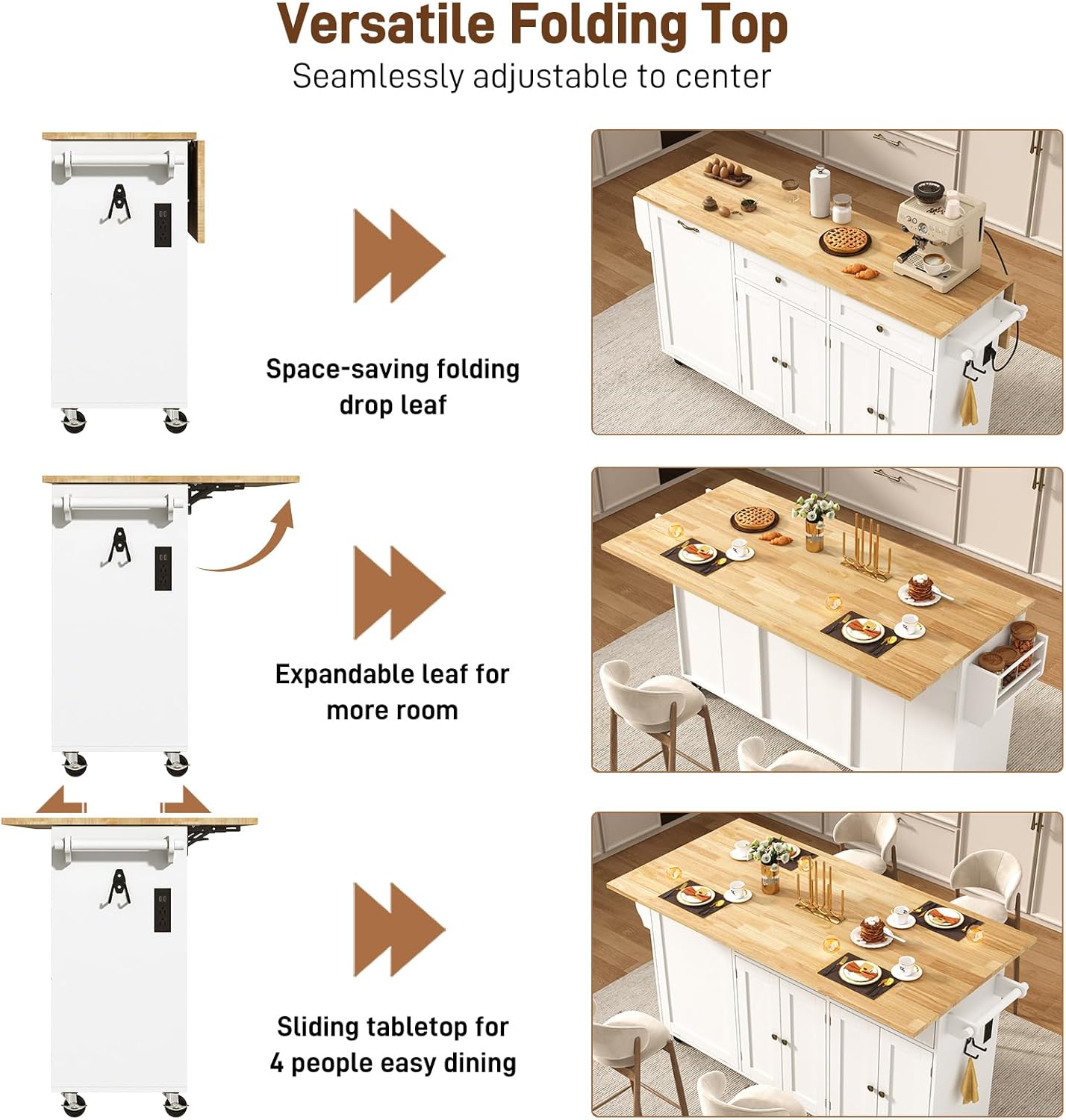 Versatile Folding Top
Seamlessly adjustable to center

Space-saving folding drop leaf

Expandable leaf for more room

Sliding tabletop for 4 people easy dining