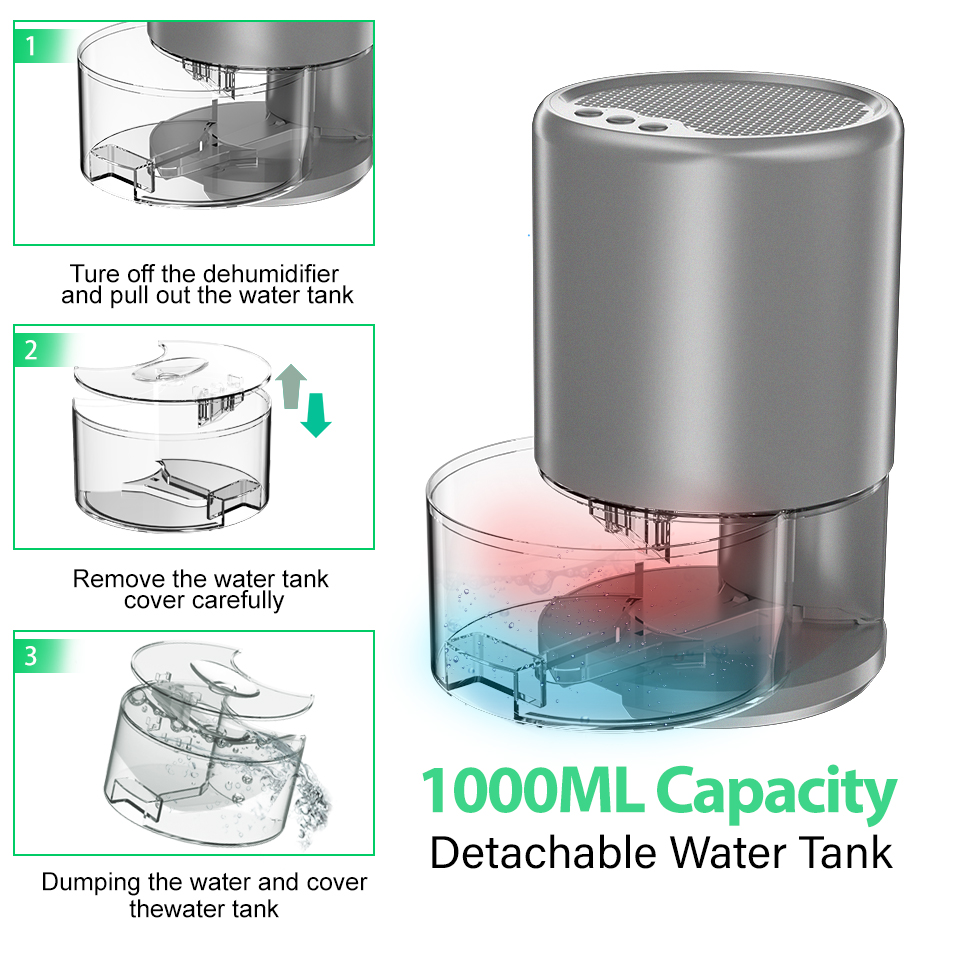 1

Ture off the dehumidifier and pull out the water tank

2

Remove the water tank cover carefully

3

Dumping the water and cover thewater tank

1000ML Capacity

Detachable Water Tank