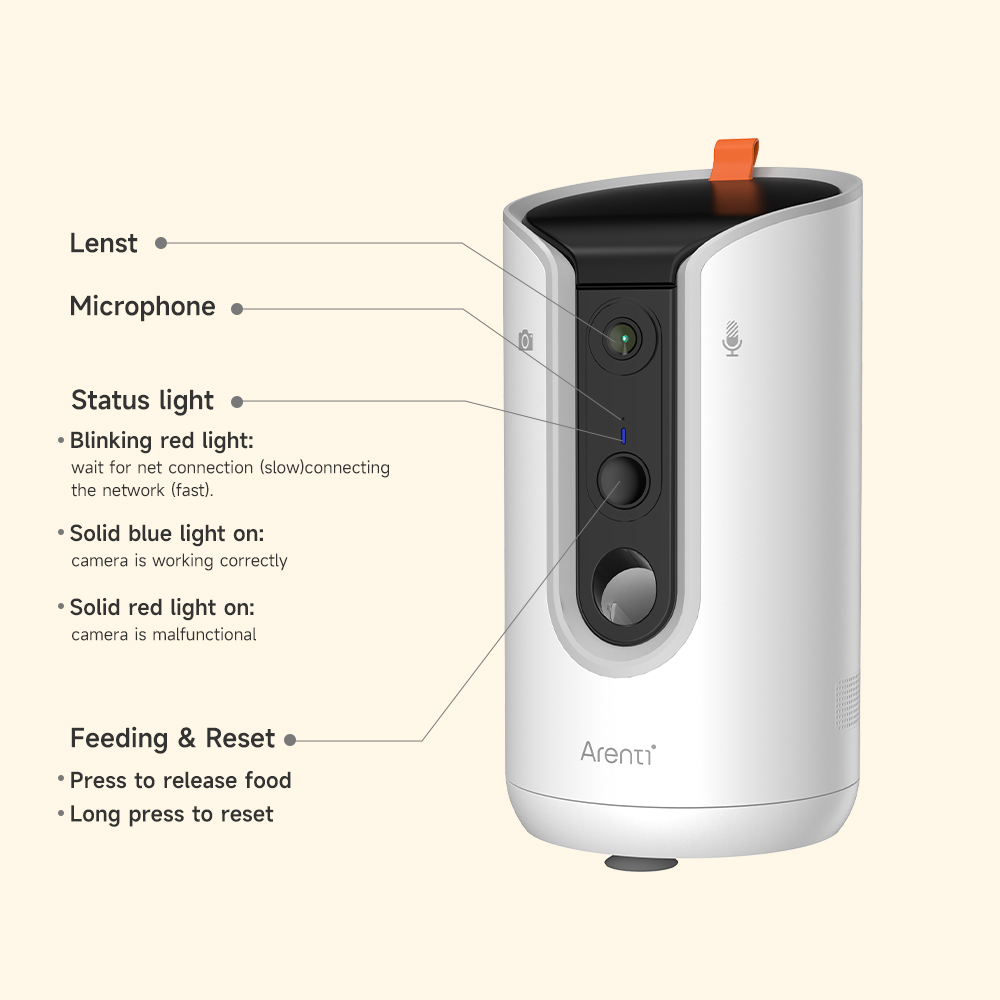 Lenst

Microphone

Status light

• Blinking red light:
wait for net connection (slow)connecting the network (fast).

• Solid blue light on:
camera is working correctly

• Solid red light on:
camera is malfunctional

Feeding & Reset

• Press to release food
• Long press to reset

Arenti