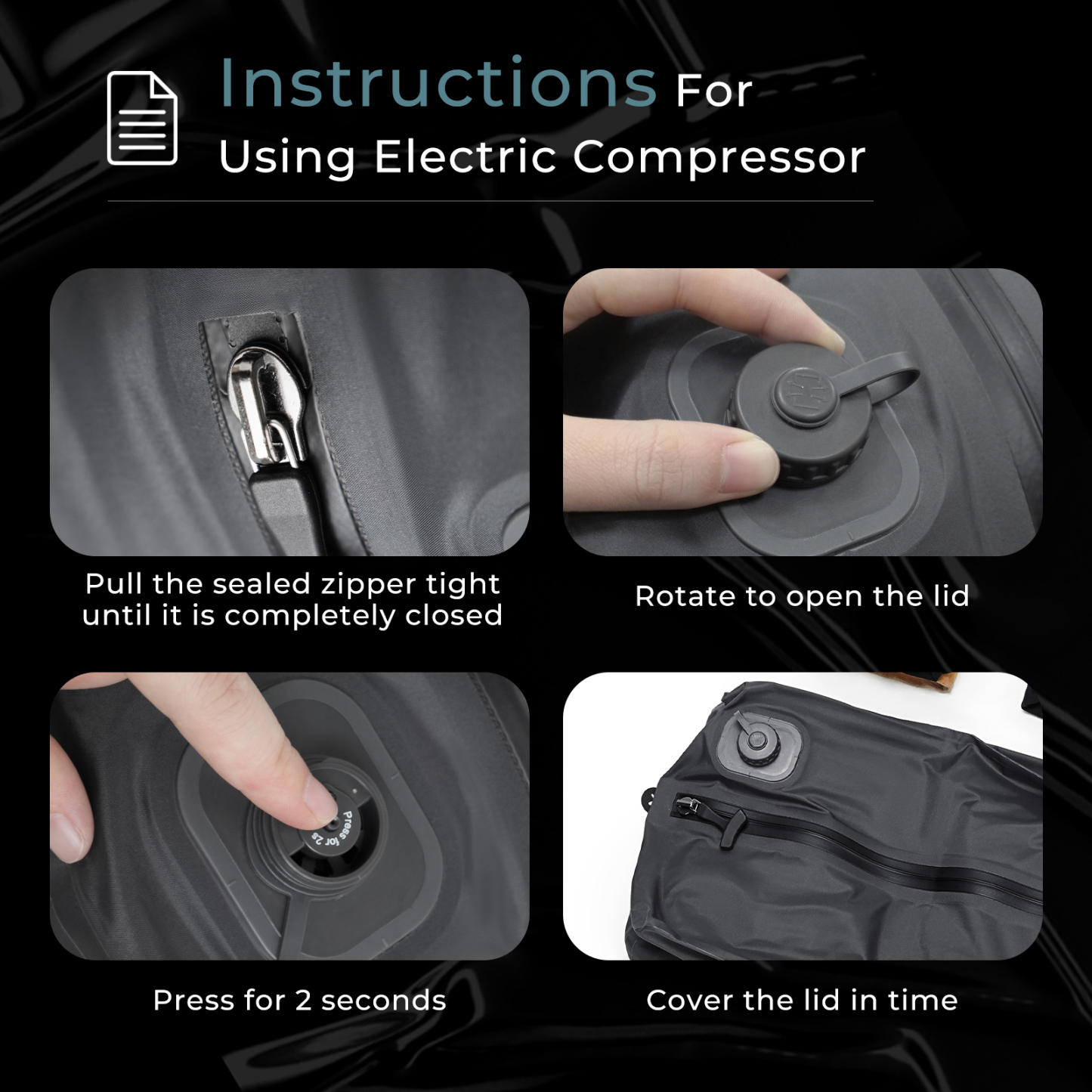 Instructions For
Using Electric Compressor

Pull the sealed zipper tight until it is completely closed

Rotate to open the lid

Press for 2s

Press for 2 seconds

Cover the lid in time