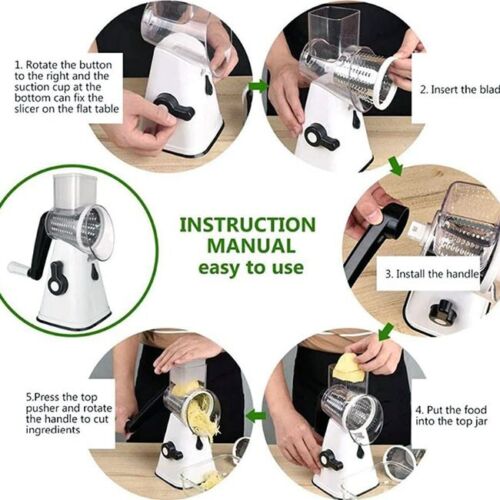 1. Rotate the button to the right and the suction cup at the bottom can fix the slicer on the flat table

2. Insert the blad

INSTRUCTION MANUAL easy to use

3. Install the handle

4. Put the food into the top jar

5.Press the top pusher and rotate the handle to cut ingredients