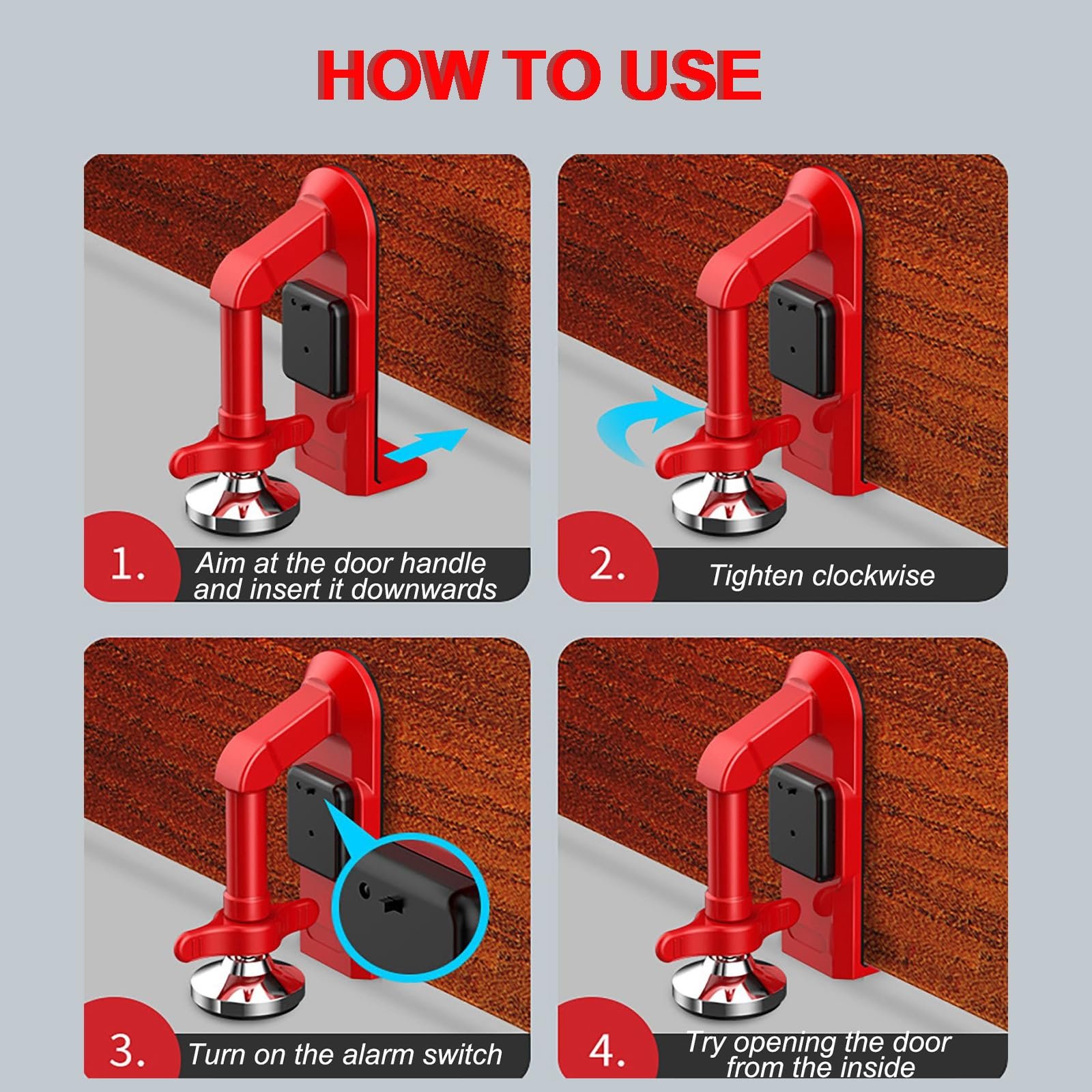 HOW TO USE

1. Aim at the door handle and insert it downwards

2. Tighten clockwise

3. Turn on the alarm switch

4. Try opening the door from the inside