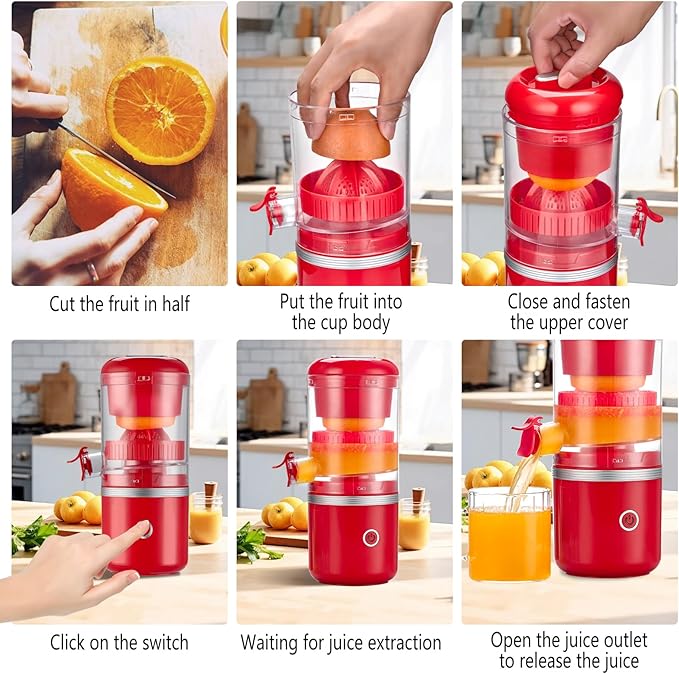 Cut the fruit in half

Put the fruit into the cup body

Close and fasten the upper cover

Click on the switch

Waiting for juice extraction

Open the juice outlet to release the juice