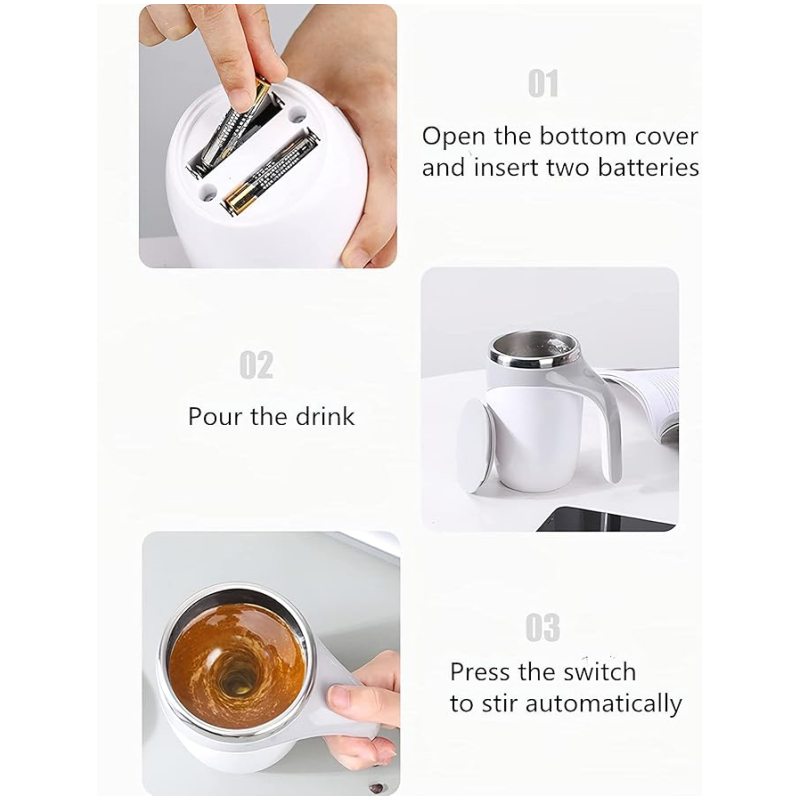 01

Open the bottom cover and insert two batteries

02

Pour the drink

03

Press the switch to stir automatically