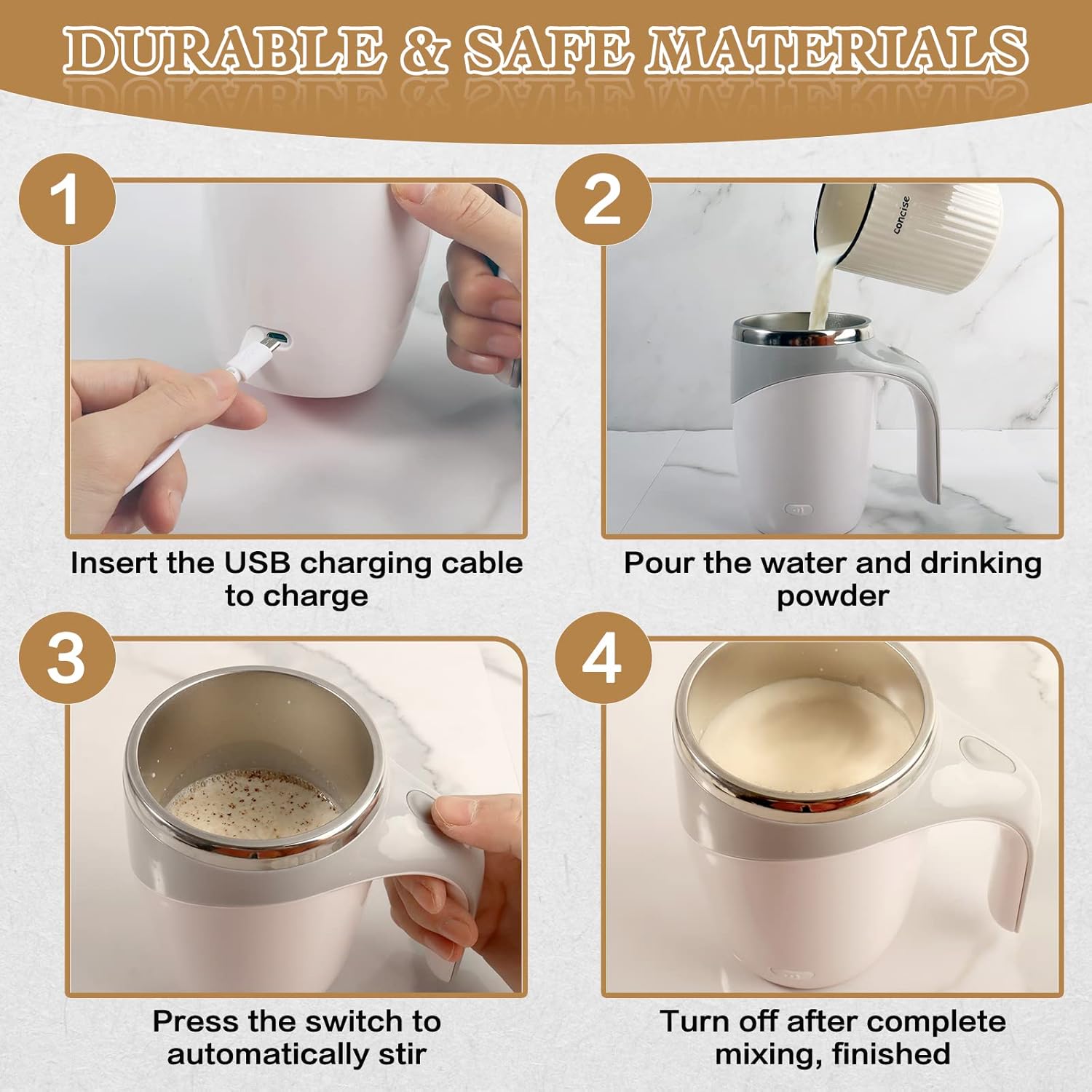 DURABLE & SAFE MATERIALS

1

Insert the USB charging cable to charge

2

concise

Pour the water and drinking powder

3

Press the switch to automatically stir

4

Turn off after complete mixing, finished