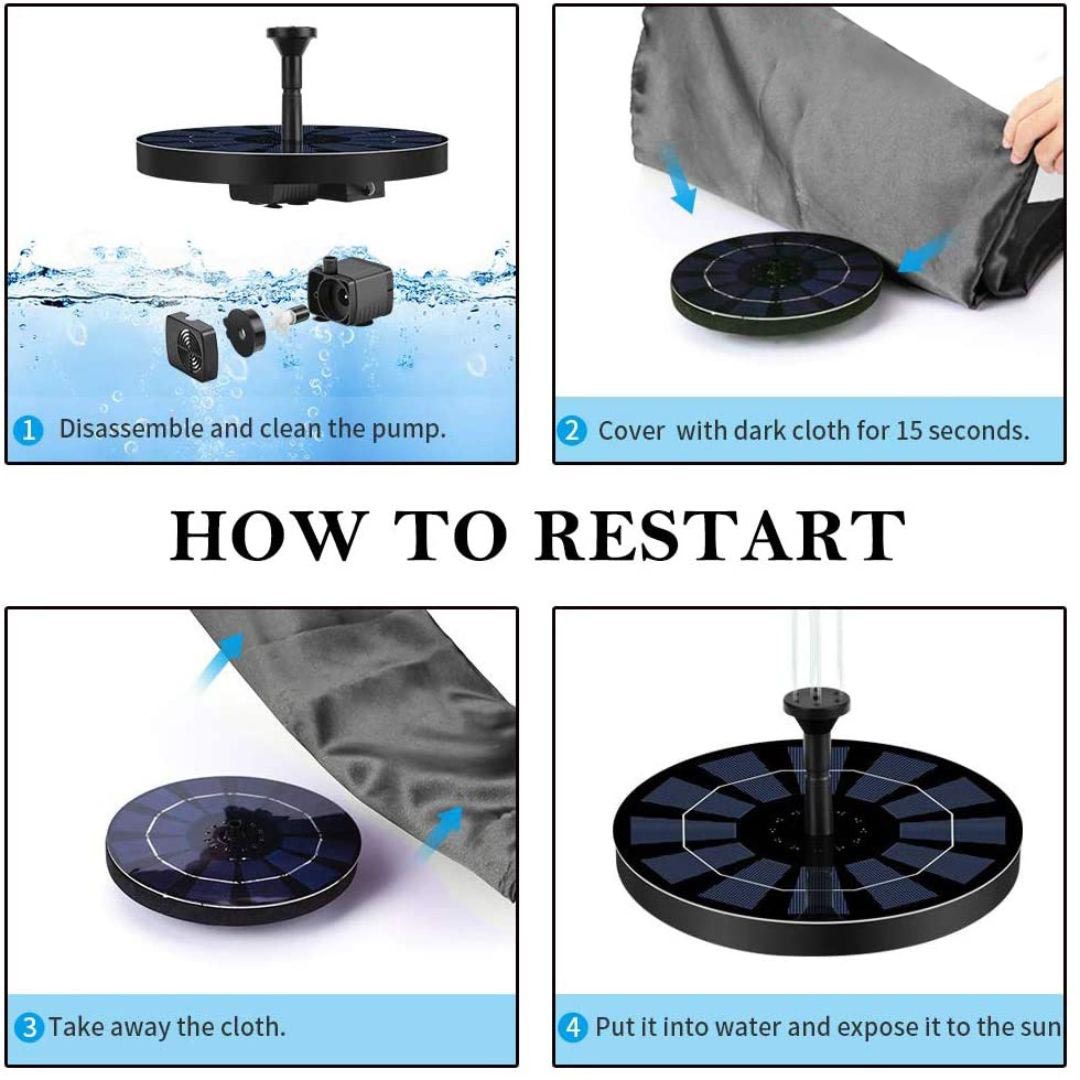 1 Disassemble and clean the pump.

2 Cover with dark cloth for 15 seconds.

HOW TO RESTART

3 Take away the cloth.

4 Put it into water and expose it to the sun