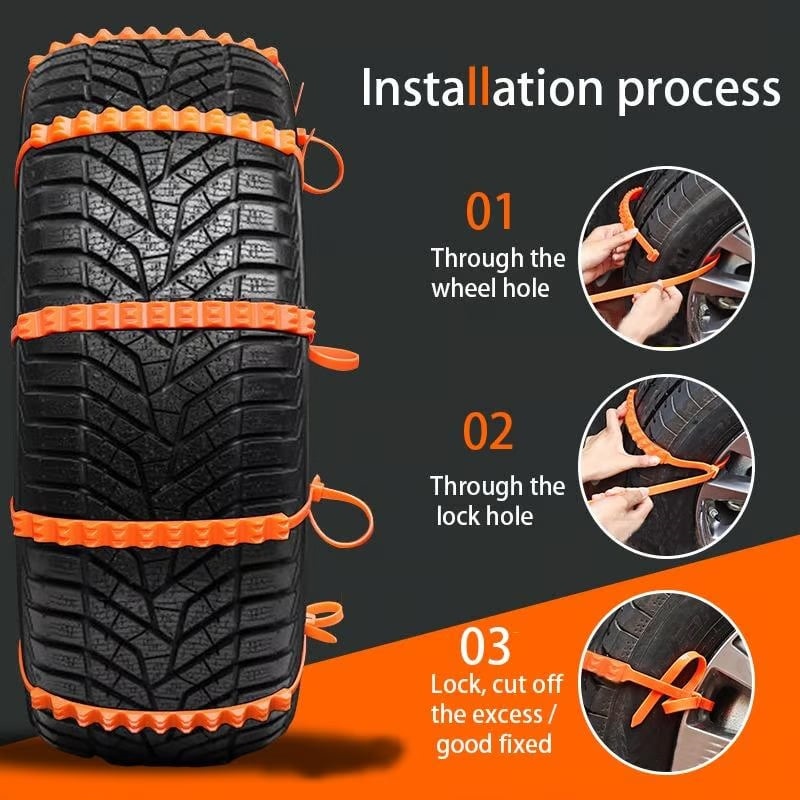 Installation process

01
Through the wheel hole

02
Through the lock hole

03
Lock, cut off the excess / good fixed