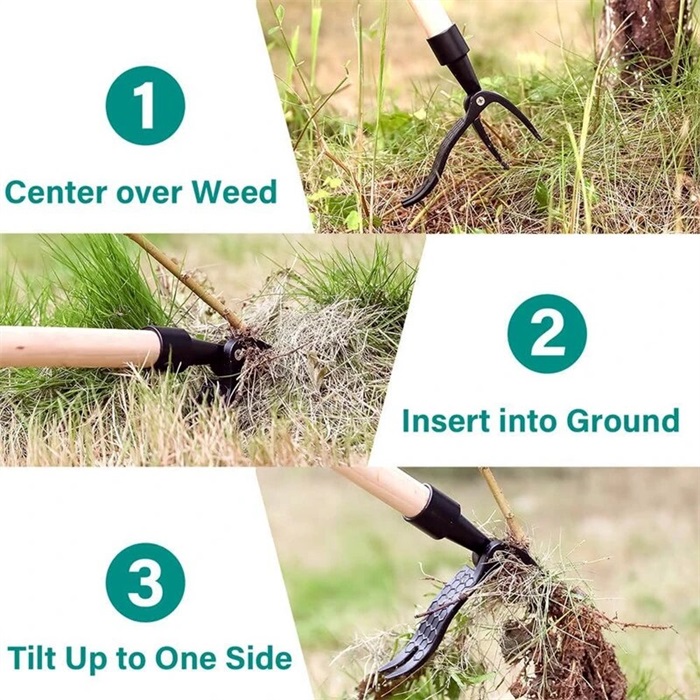 1

Center over Weed

2

Insert into Ground

3

Tilt Up to One Side