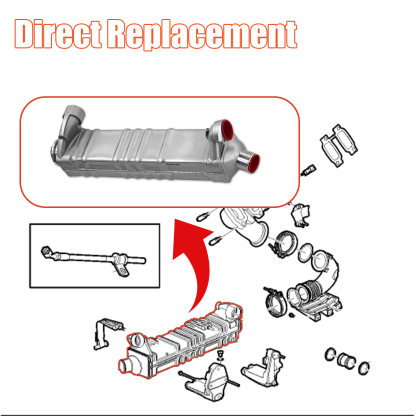 Direct Replacement