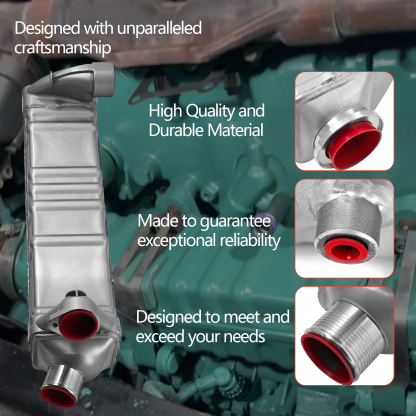 Designed with unparalleled craftsmanship

High Quality and Durable Material

Made to guarantee exceptional reliability

Designed to meet and exceed your needs