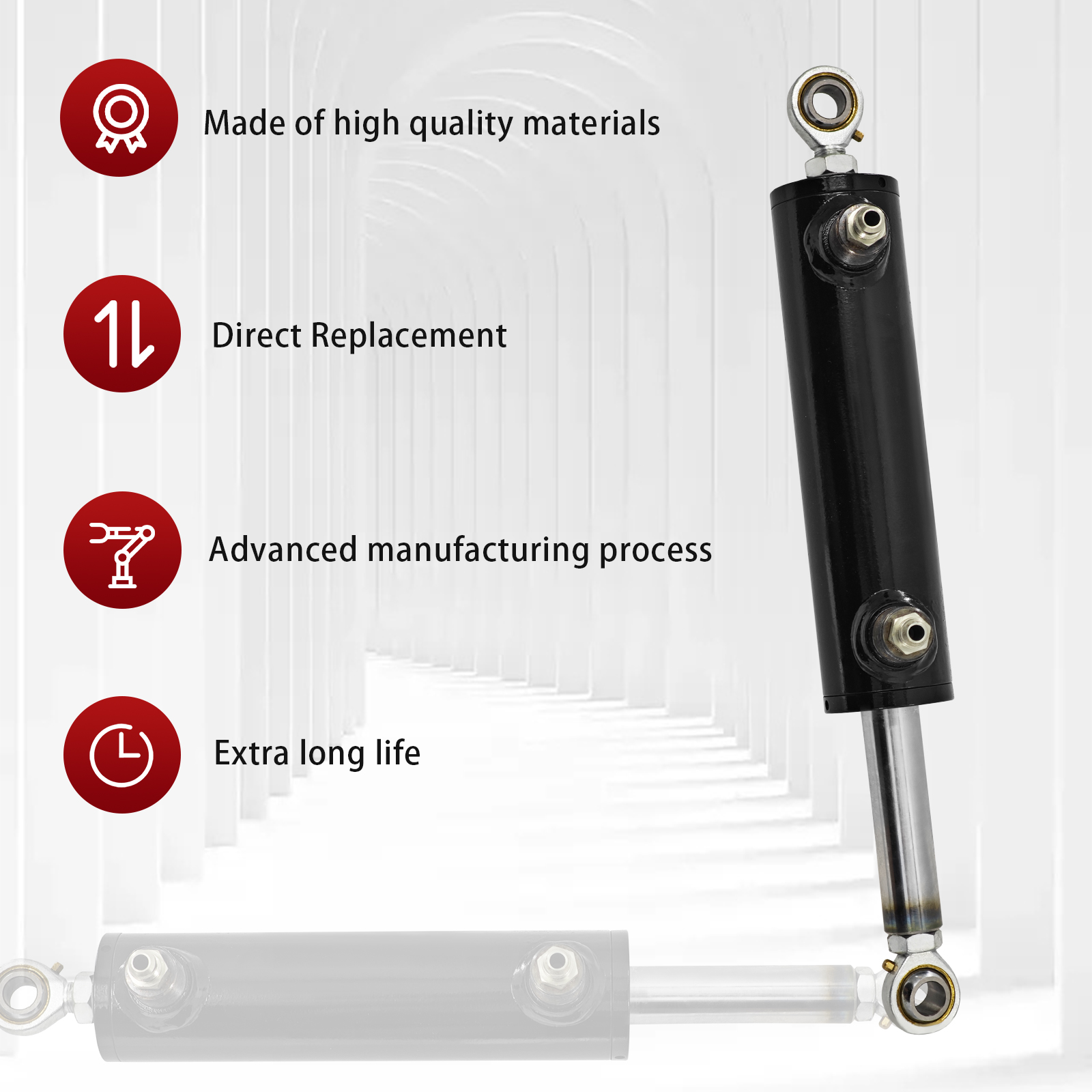 Made of high quality materials

Direct Replacement

Advanced manufacturing process

Extra long life