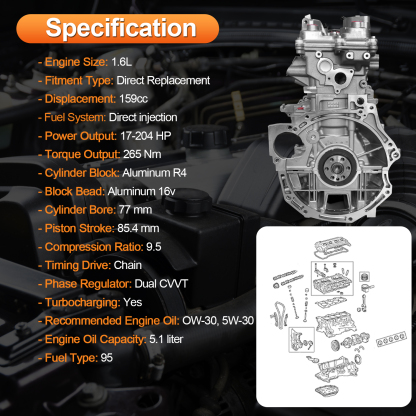 Specification

- Engine Size: 1.6L
- Fitment Type: Direct Replacement
- Displacement: 159cc
- Fuel System: Direct injection
- Power Output: 17-204 HP
- Torque Output: 265 Nm
- Cylinder Block: Aluminum R4
- Block Bead: Aluminum 16v
- Cylinder Bore: 77 mm
- Piston Stroke: 85.4 mm
- Compression Ratio: 9.5
- Timing Drive: Chain
- Phase Regulator: Dual CVVT
- Turbocharging: Yes
- Recommended Engine Oil: OW-30, 5W-30
- Engine Oil Capacity: 5.1 liter
- Fuel Type: 95