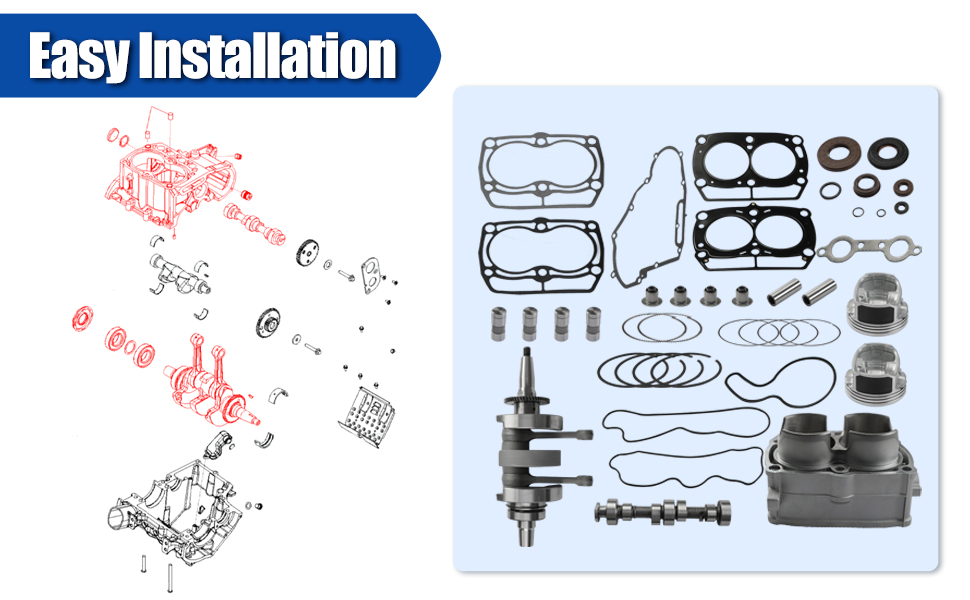 Easy Installation