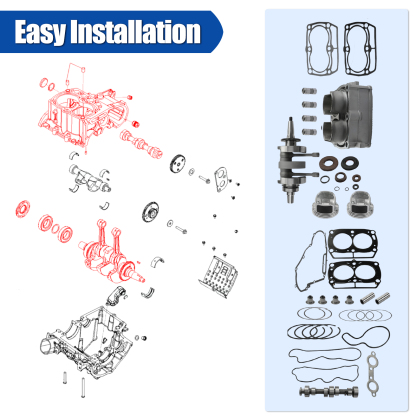 Easy Installation